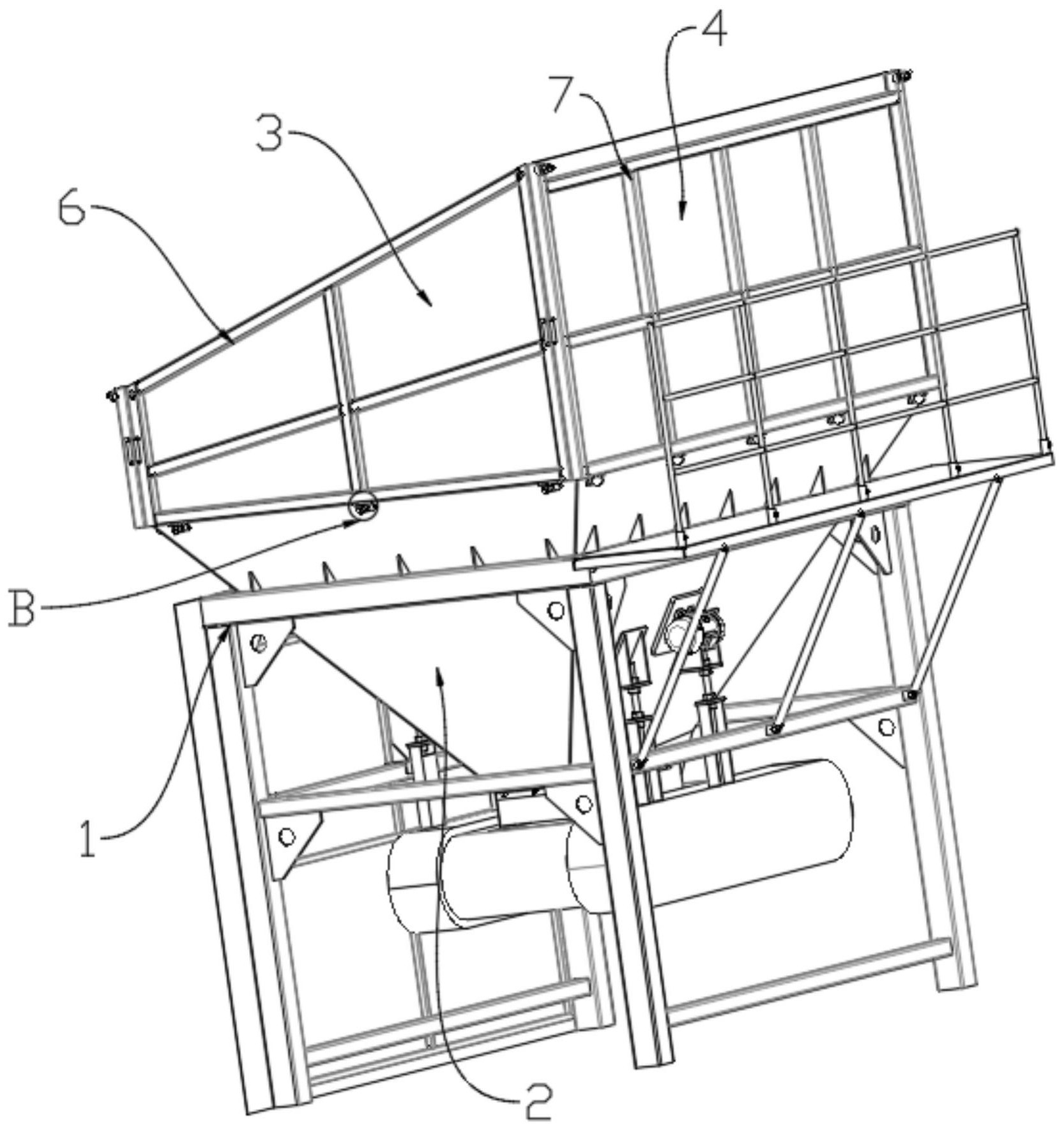 4
7
3
6
B
1
2