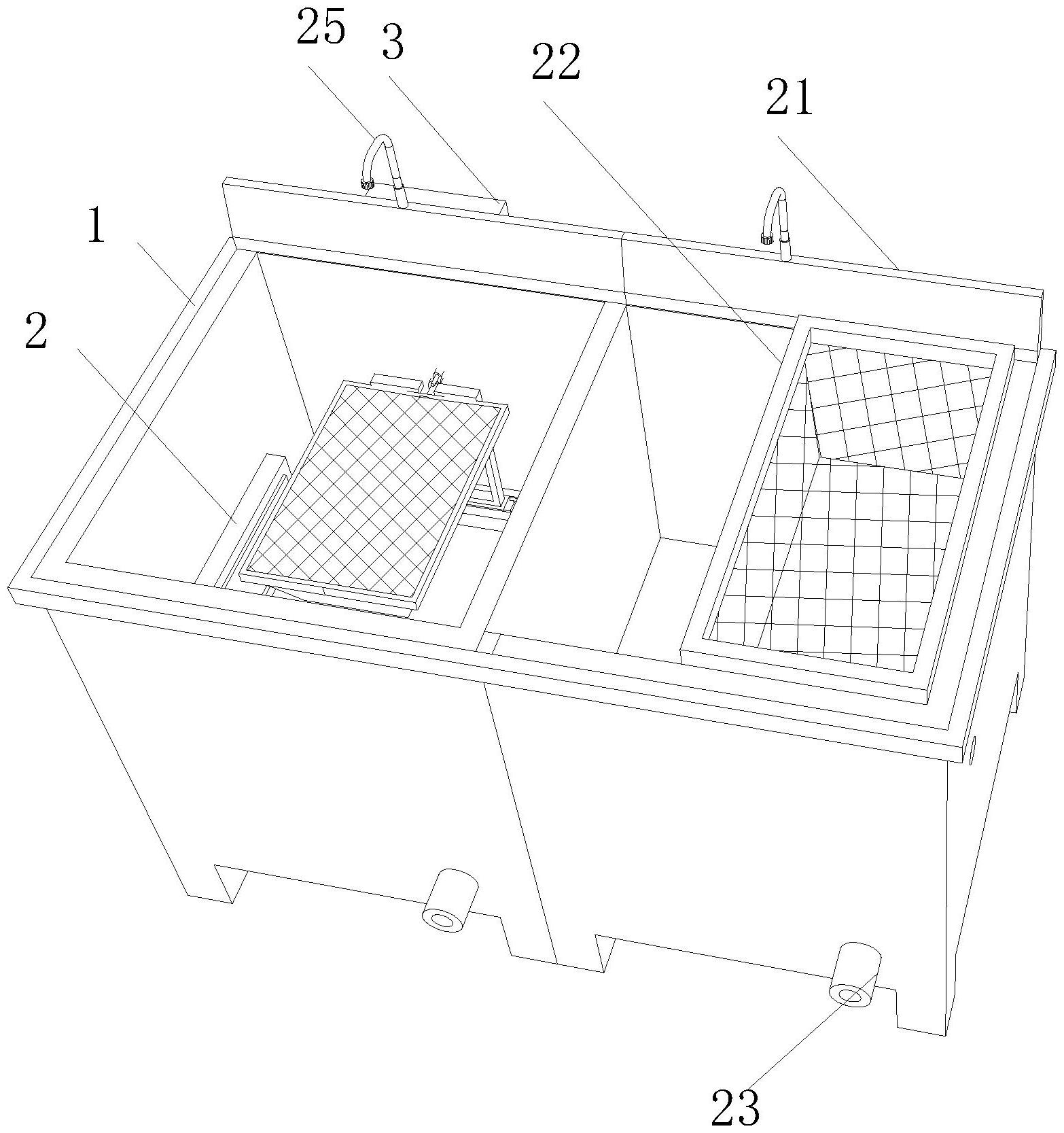 25
3
22
21
1
2
23