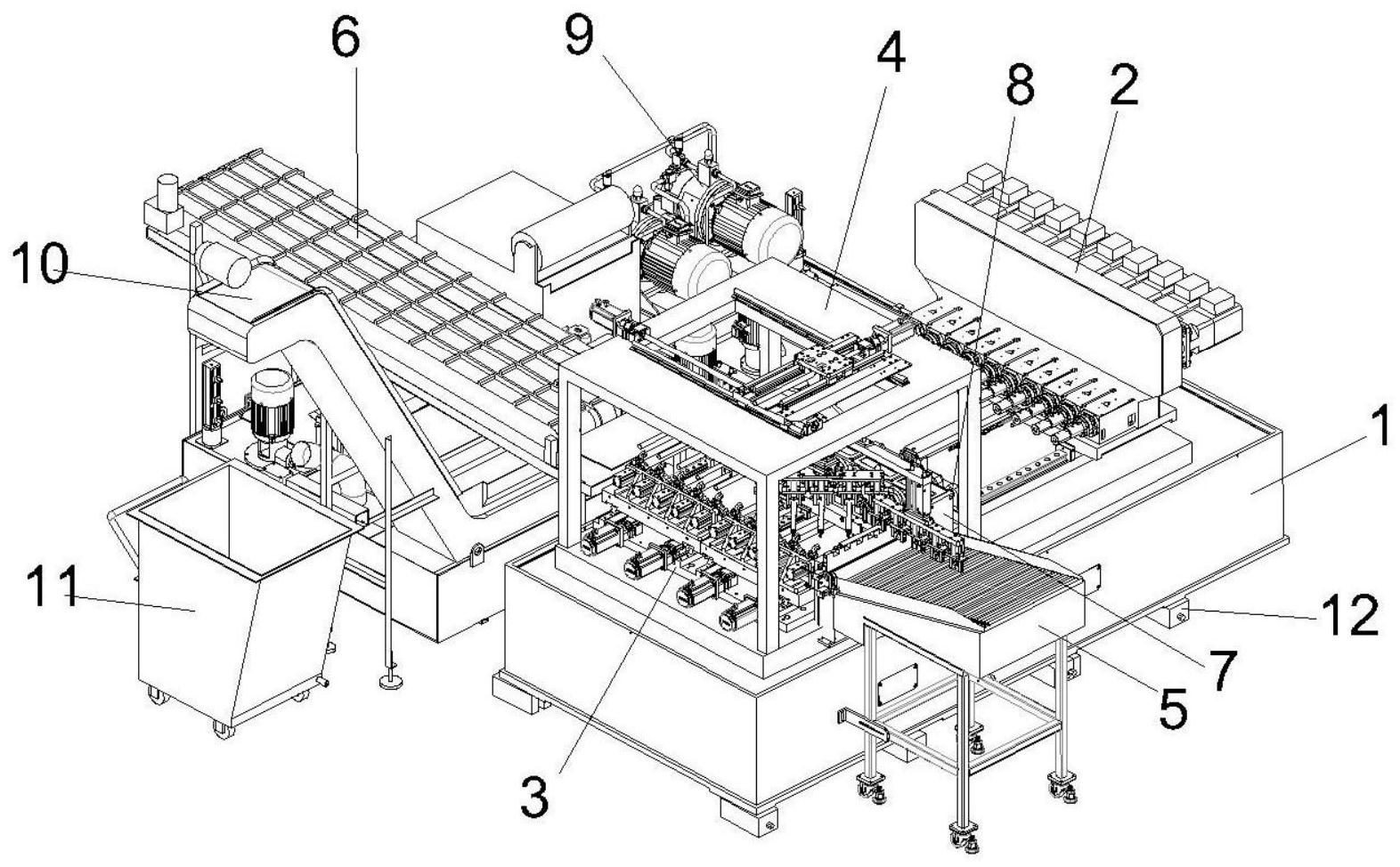 6
9
4
8
2
10
1
11
12
7
5
3