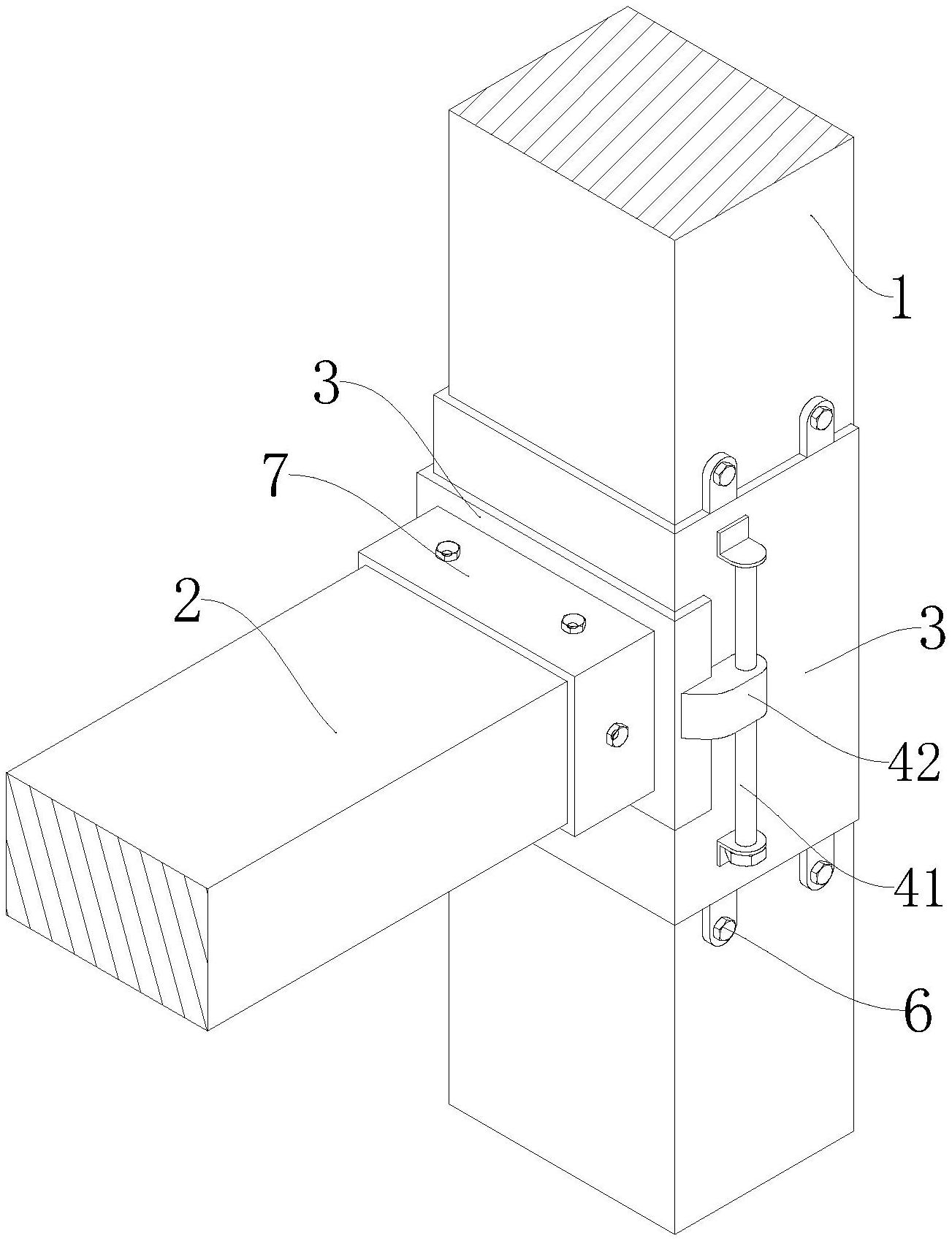 1
3
7
2
3
42
41
6