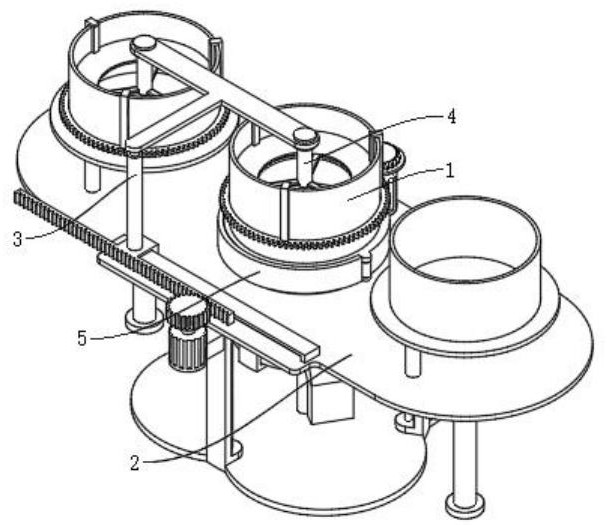 4
1
3
5
2