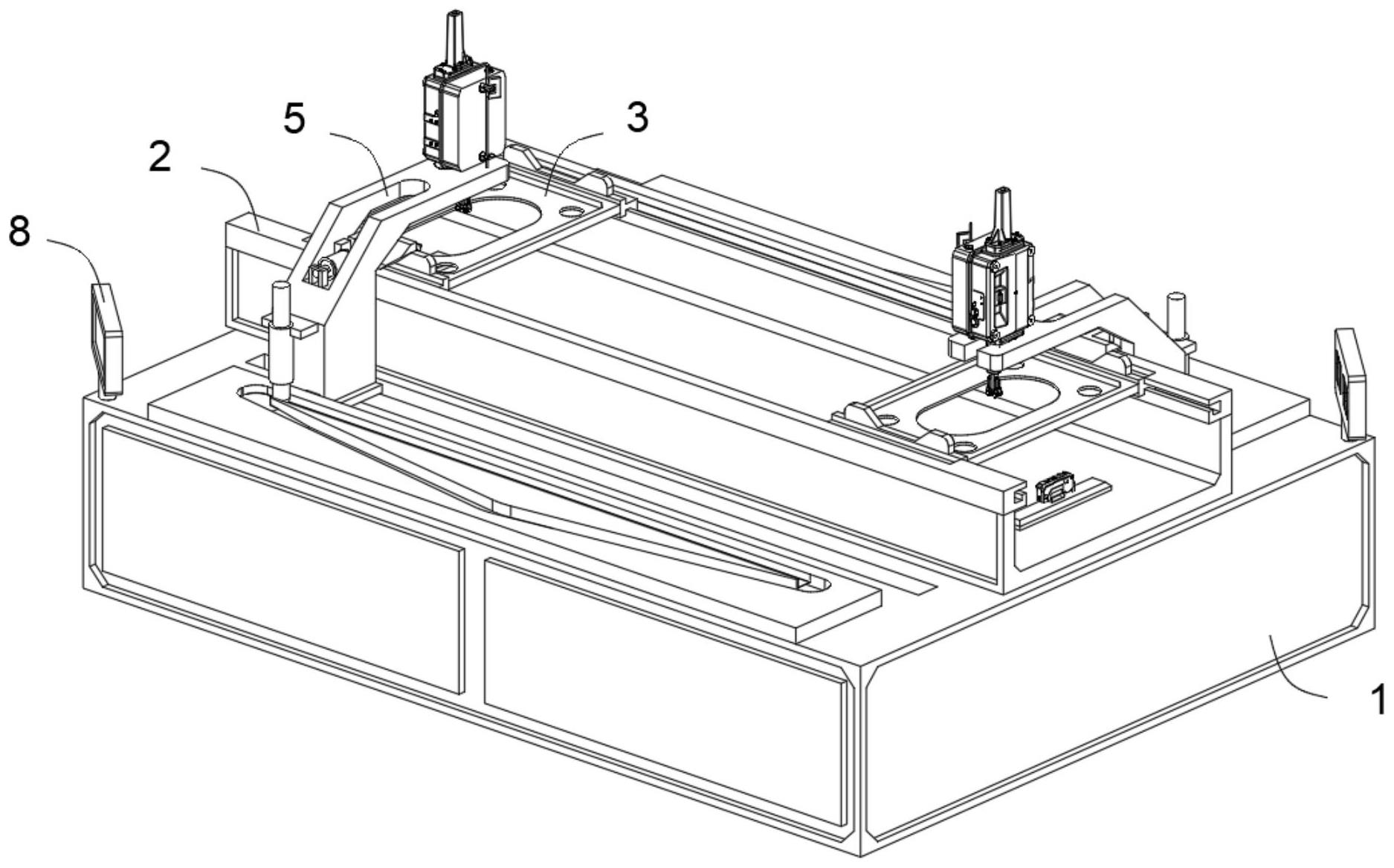 5
3
2
8
1