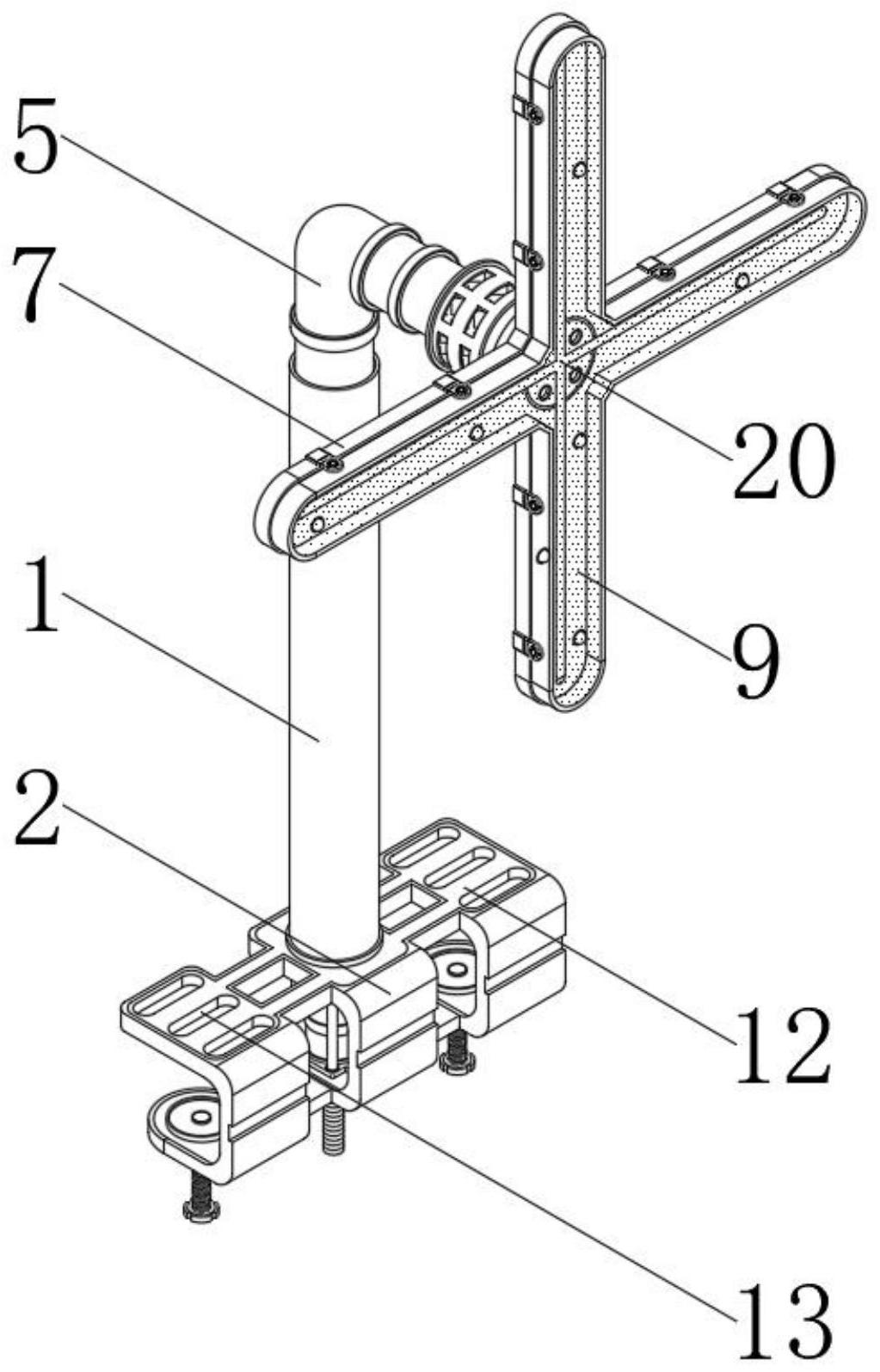 5
7
20
1
9
2
12
13