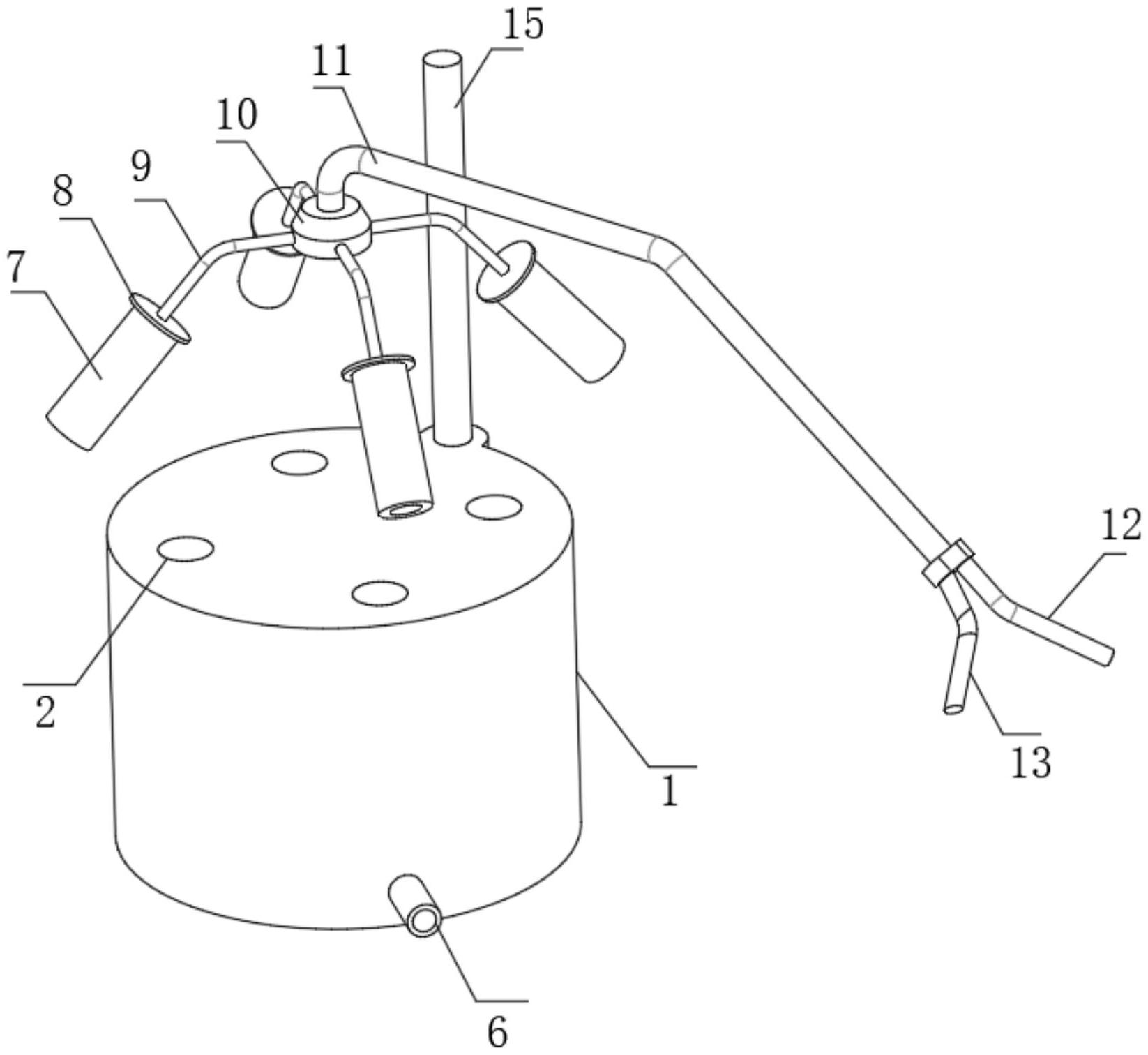 15
11
10
9
8
7
12
2
13
1
6