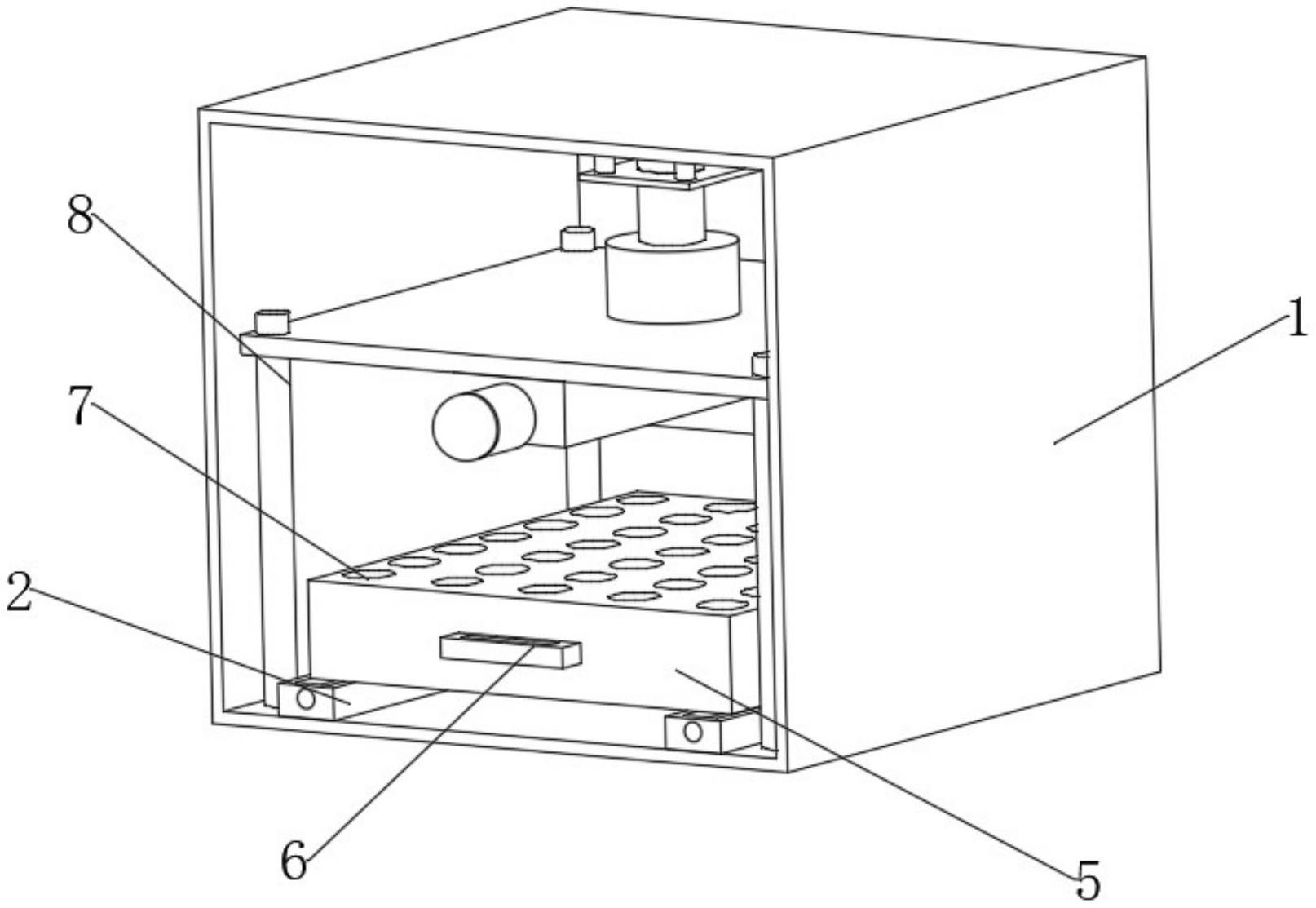 8
1
7
2
6
5