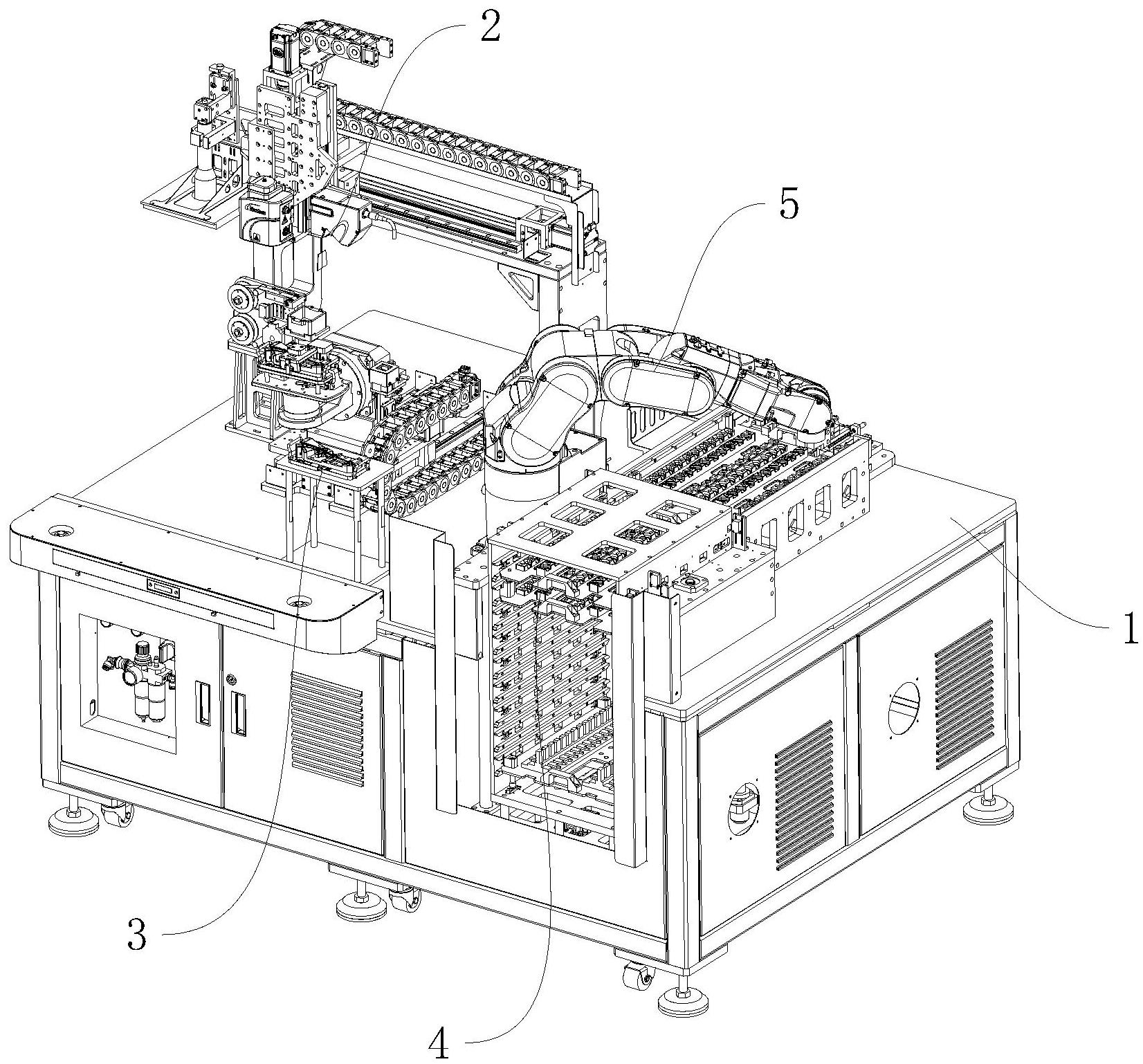 2
5
1
3
4