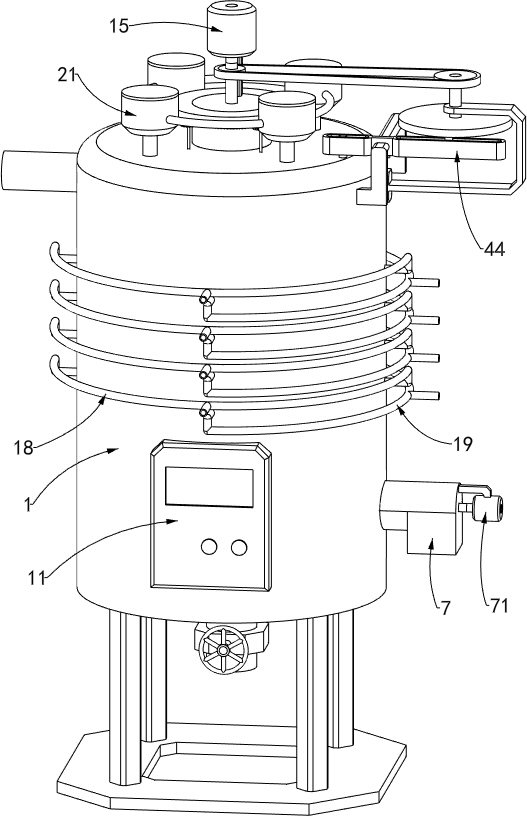 15
21
44
18
19
1
11
7
71