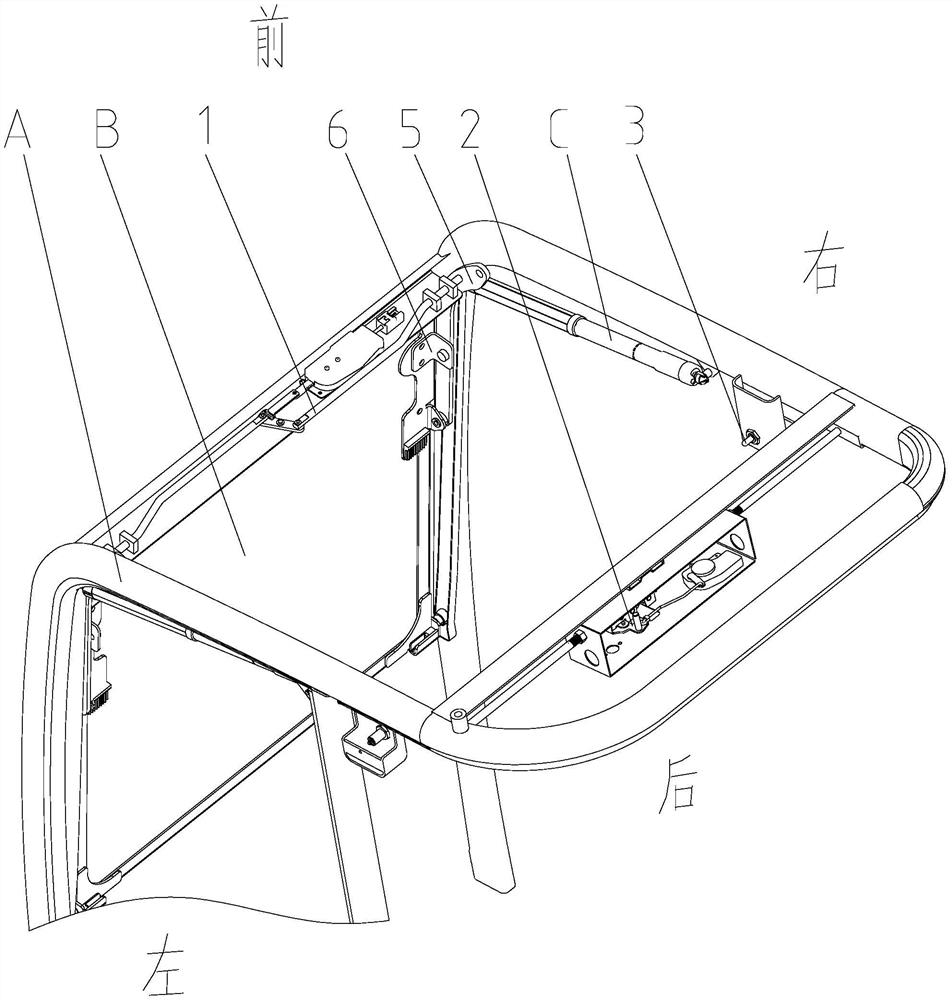 前
A B 1 6 5 2 C 3
右
后
左