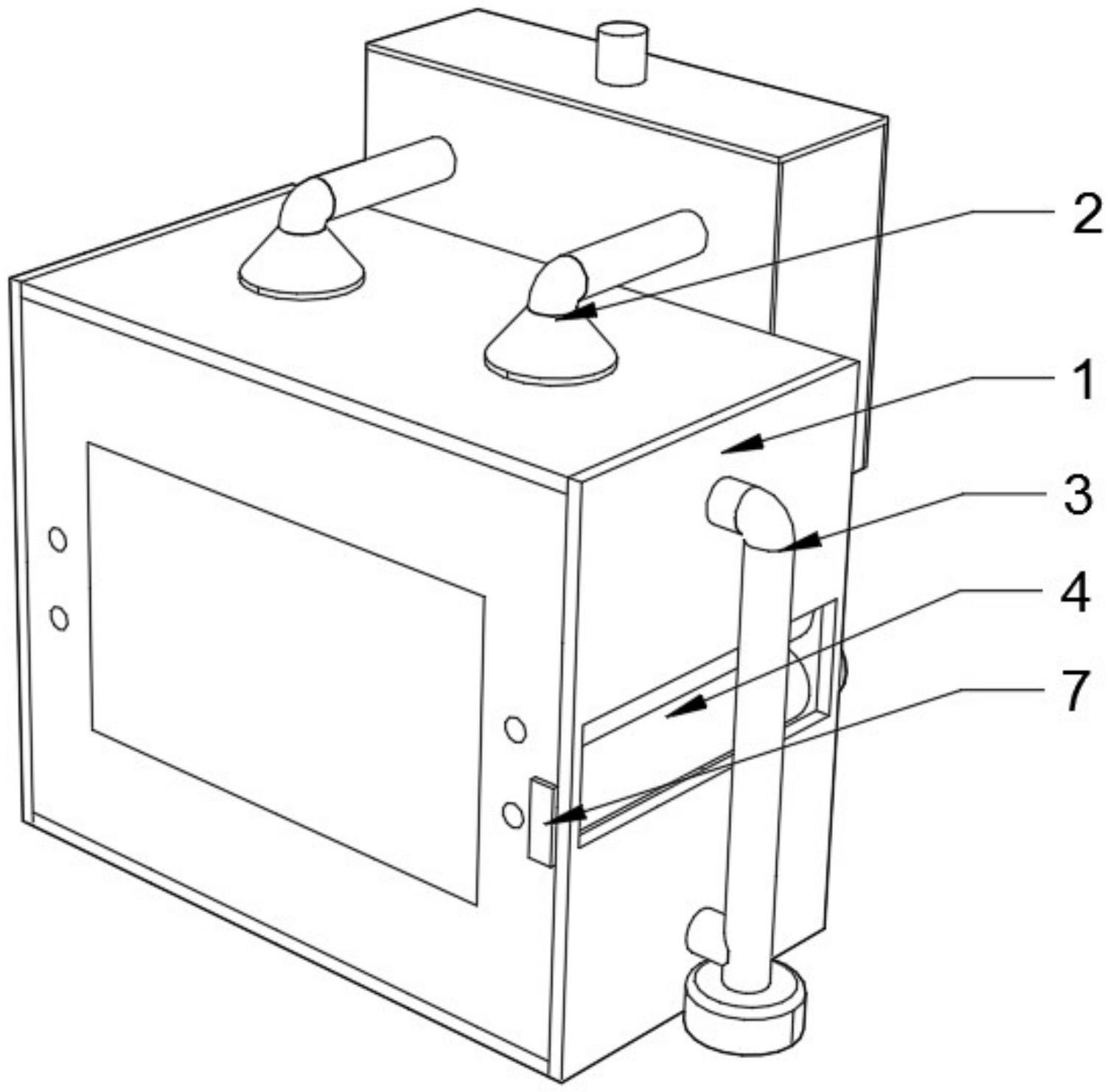 2
1
3
4
7