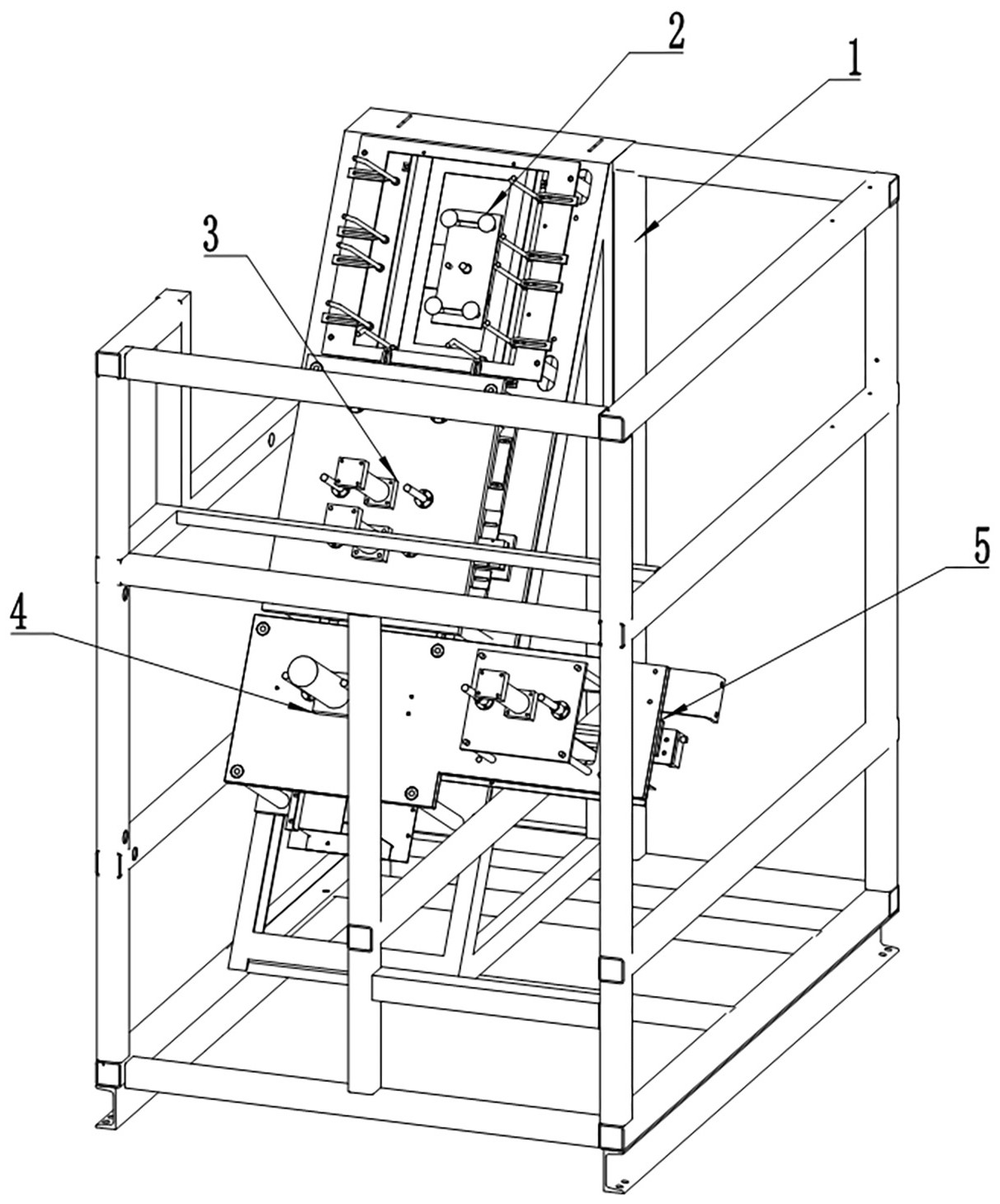 2
1
3
5
4