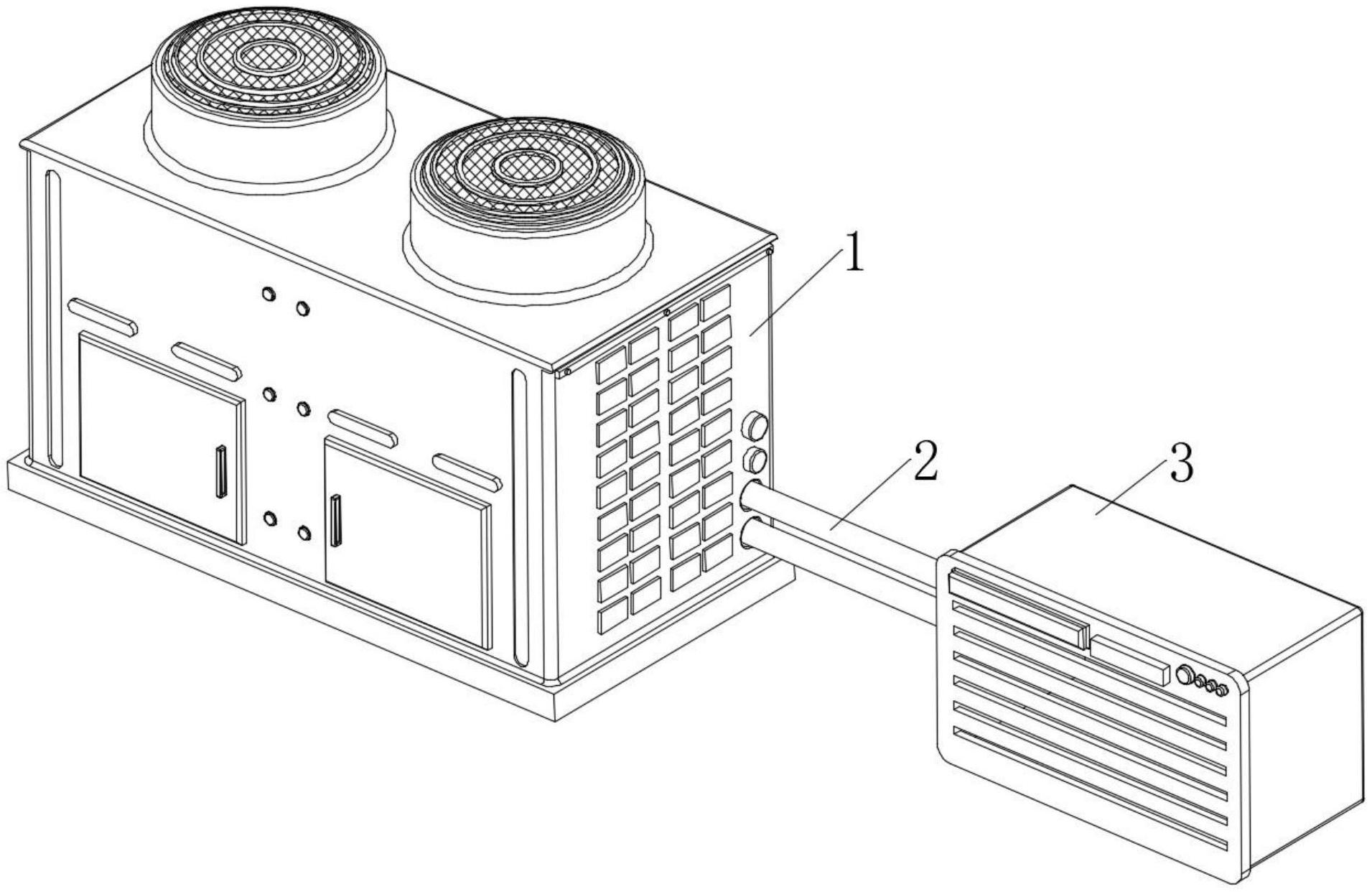 1
2
3