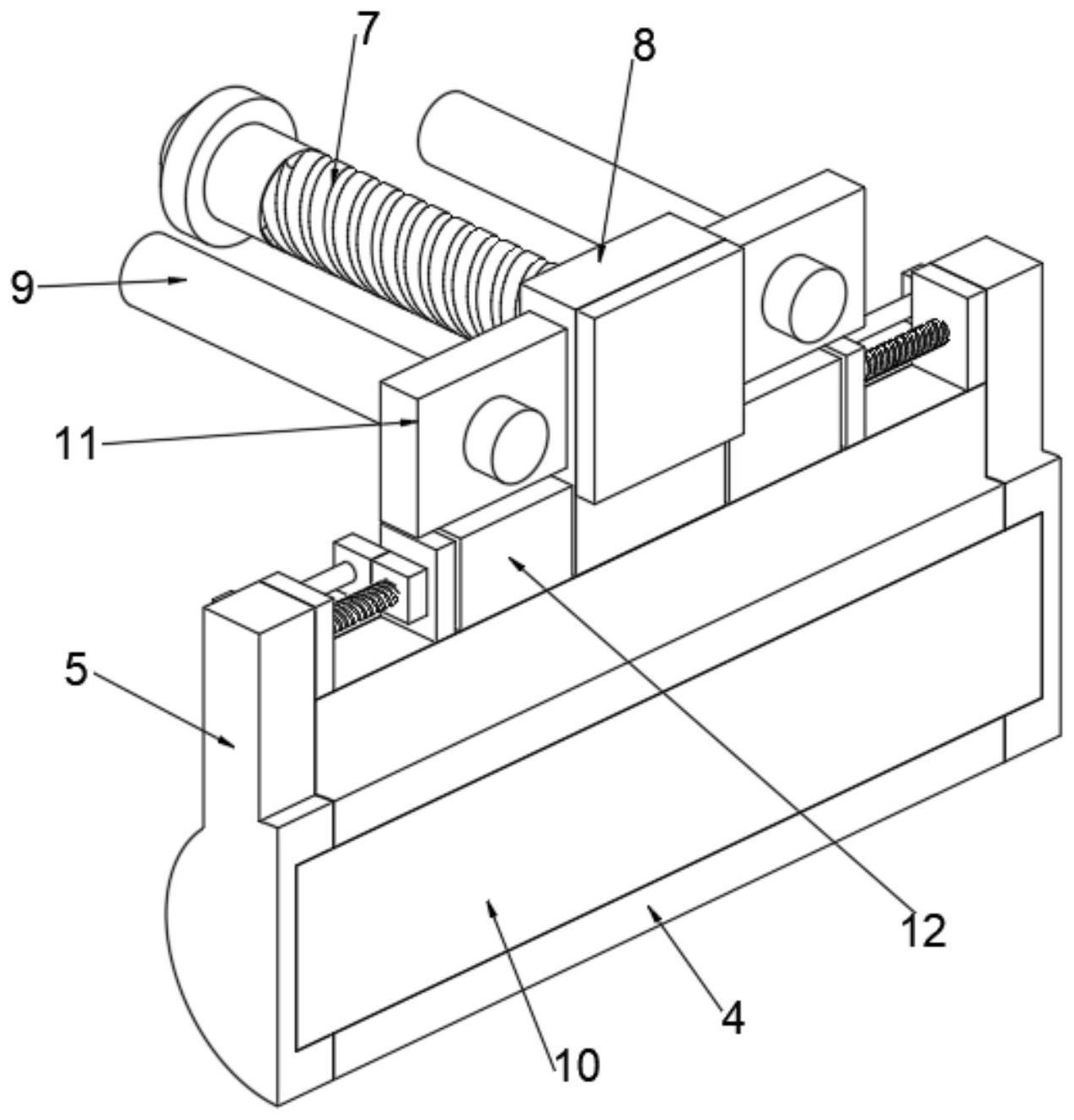 7
8
9
11
5
12
4
10