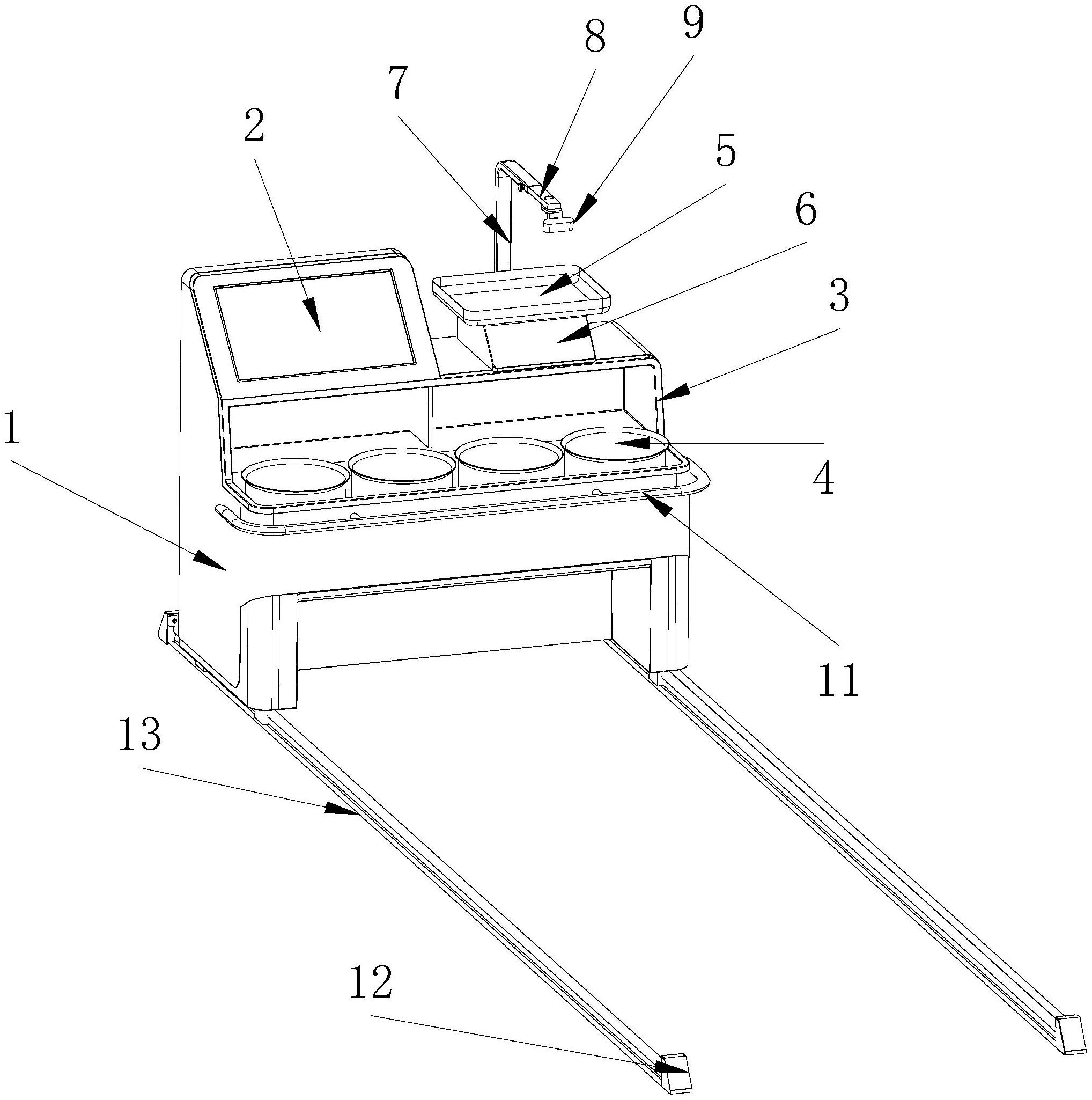 8
9
7
2
5
6
3
1
4
11
13
12