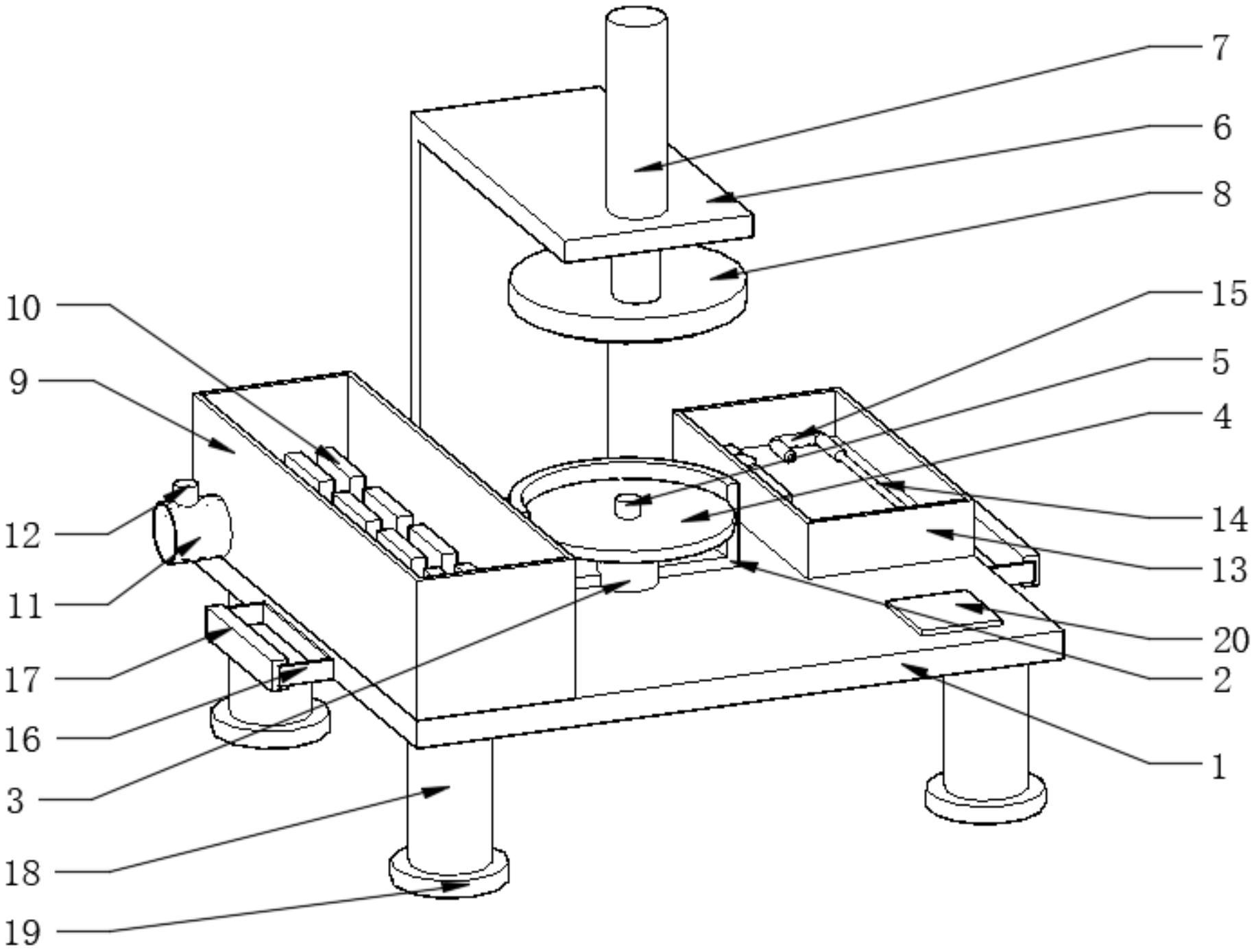 7
6
8
15
5
4
14
13
20
2
1
10
9
12
11
17
16
3
18
19