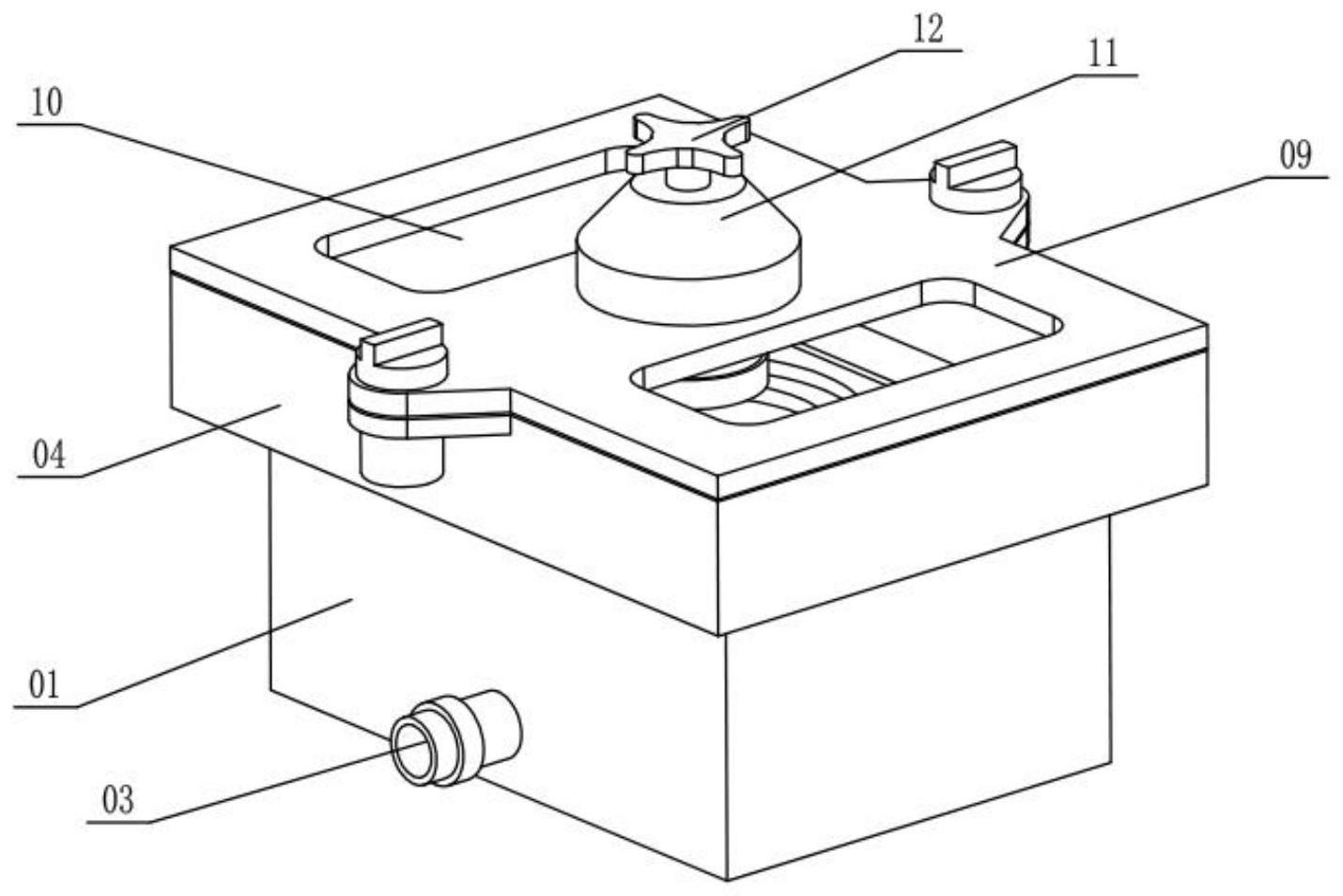 12
11
10
09
04
01
03