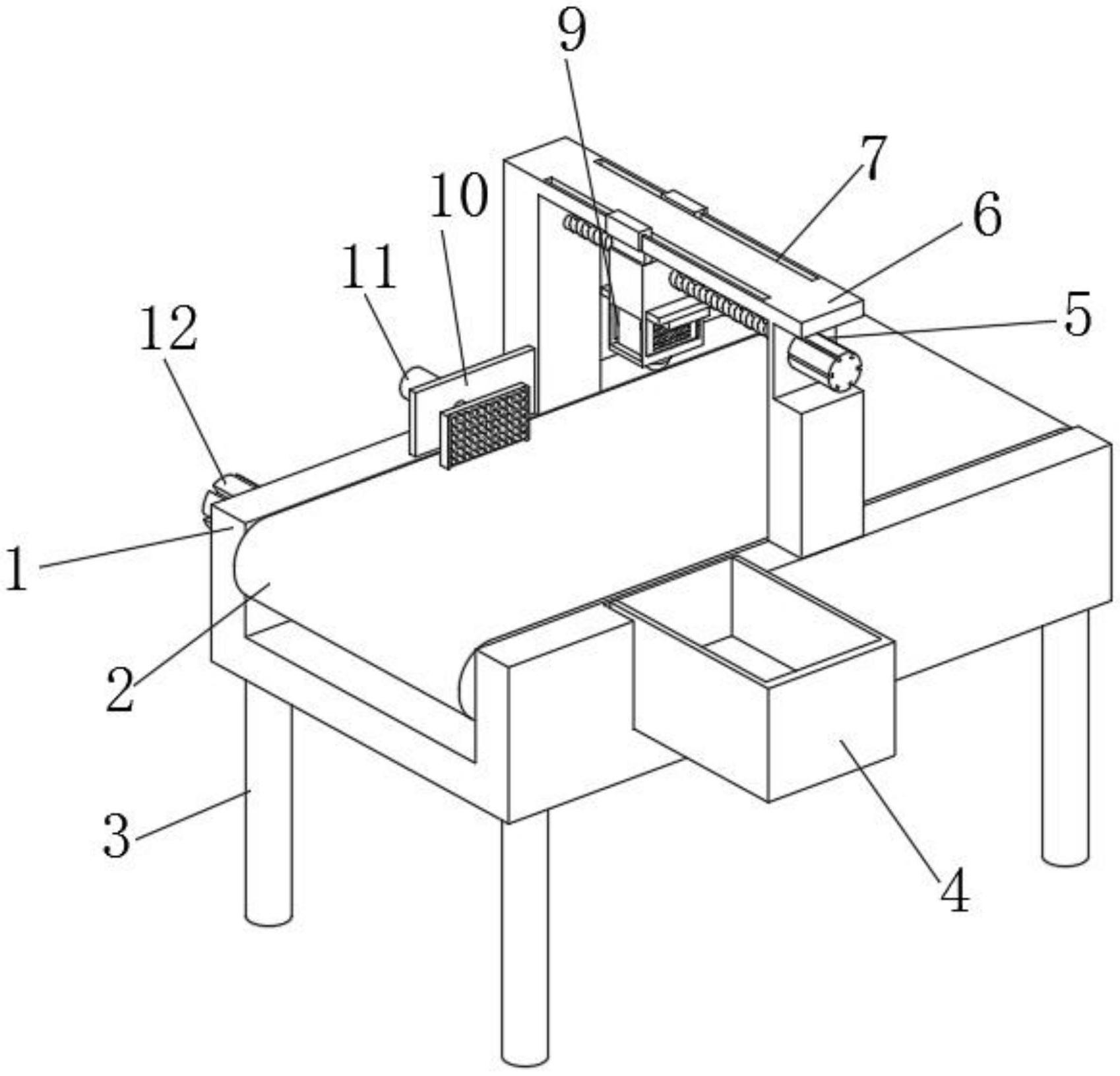 9
7
10
6
11
5
12
1
2
3
4