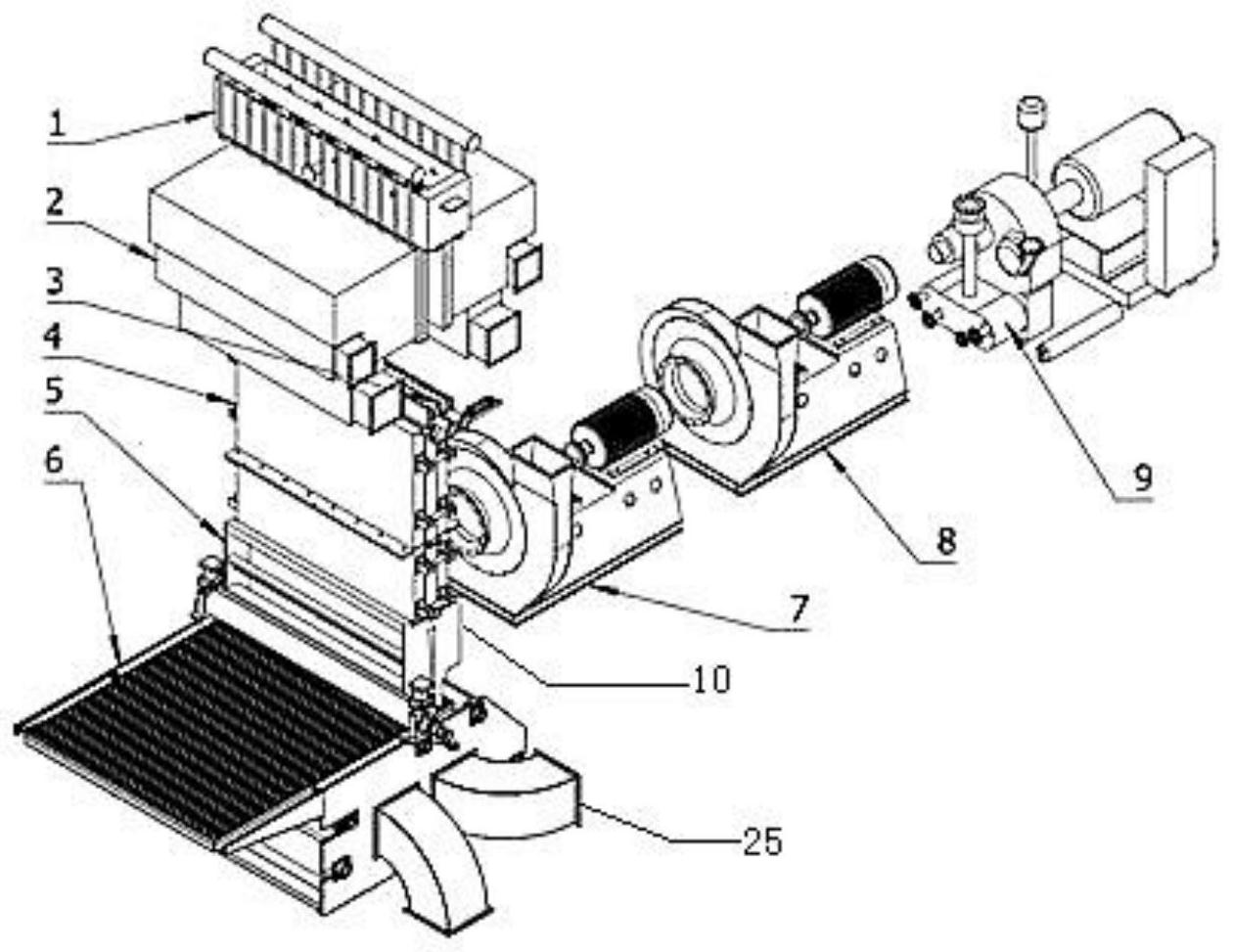 1
2
3
4
5
6
9
8
7
10
25