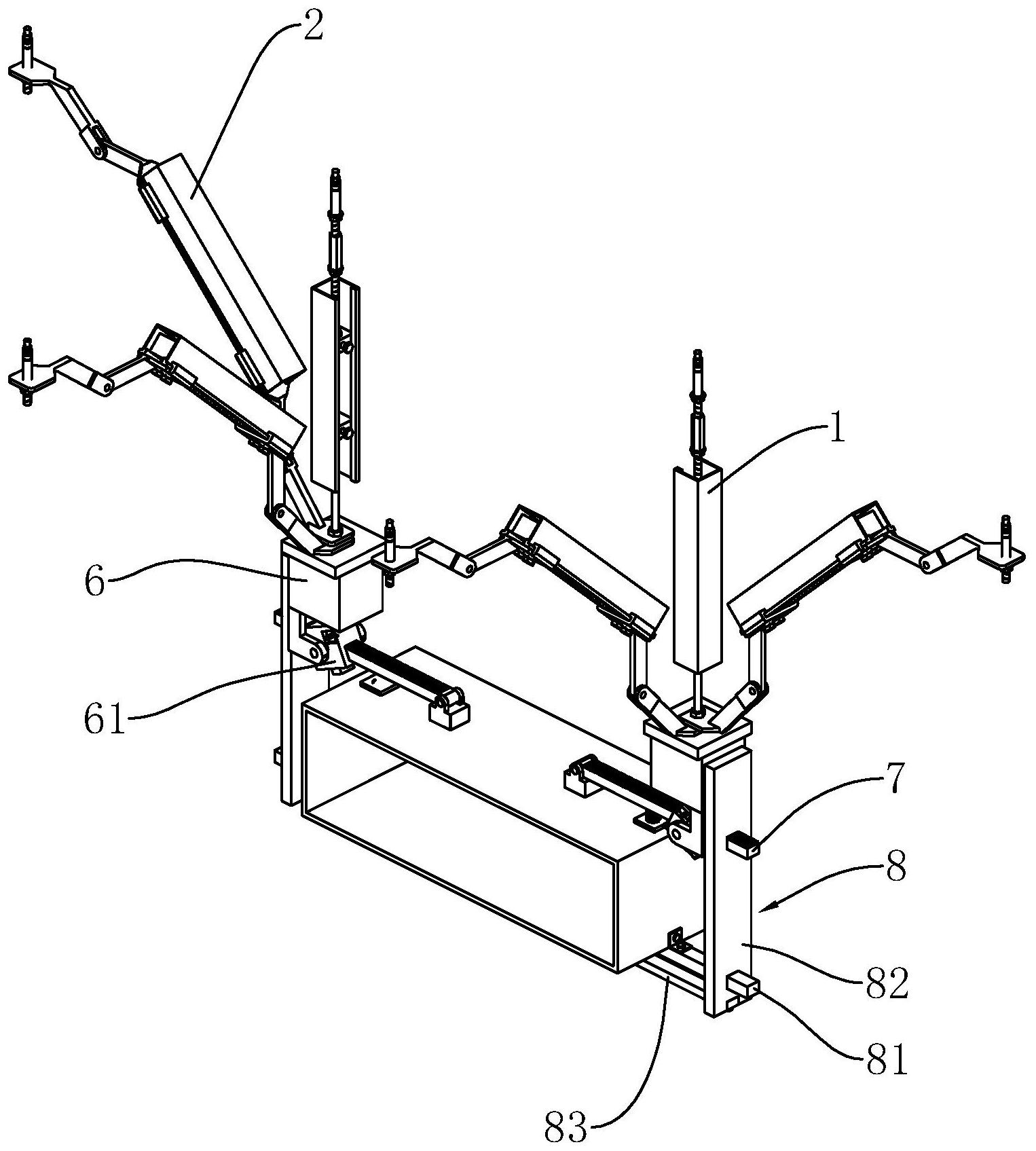 2

1

6

61

7

8

82

81

83