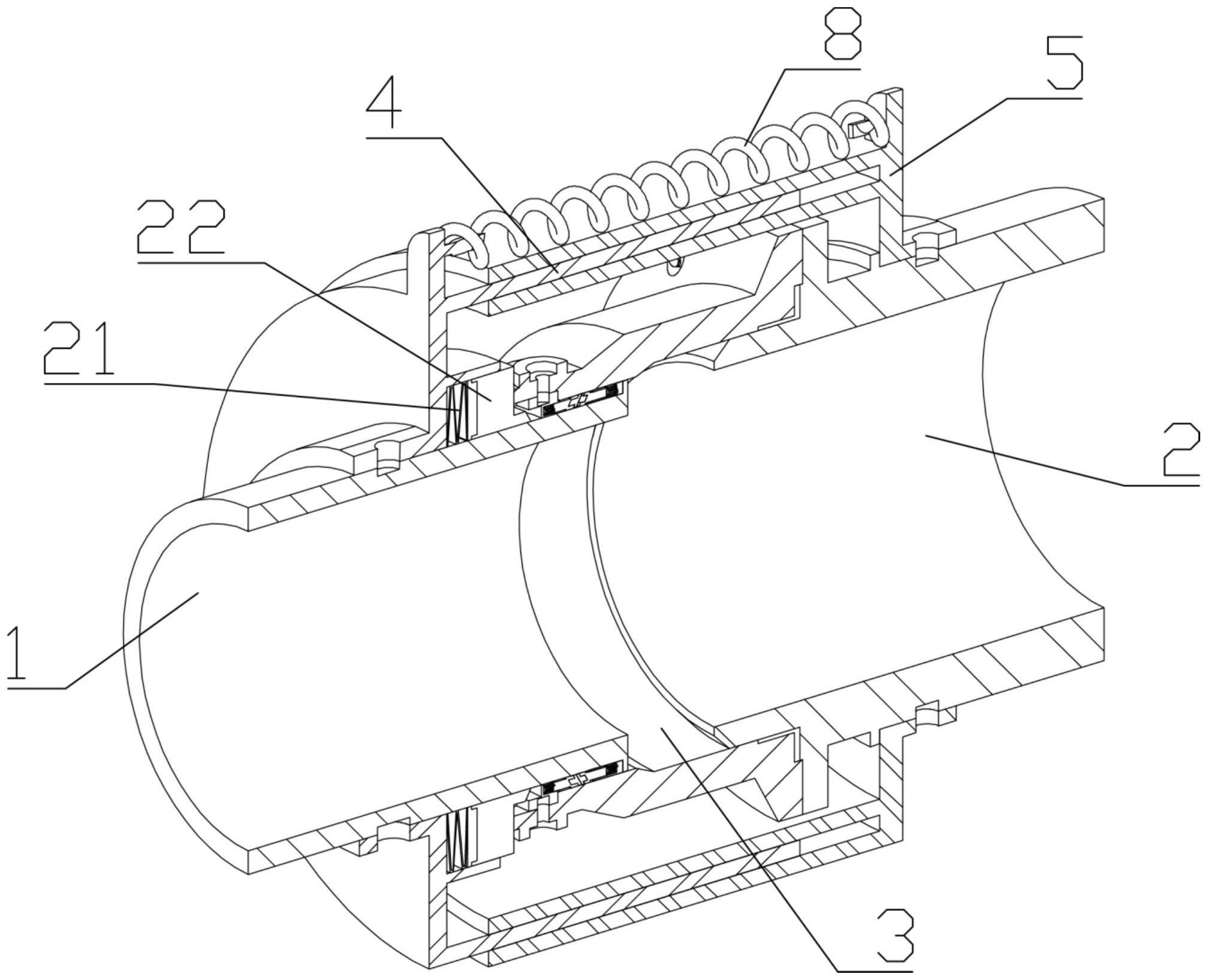 8
5
4
22
21
2
1
3