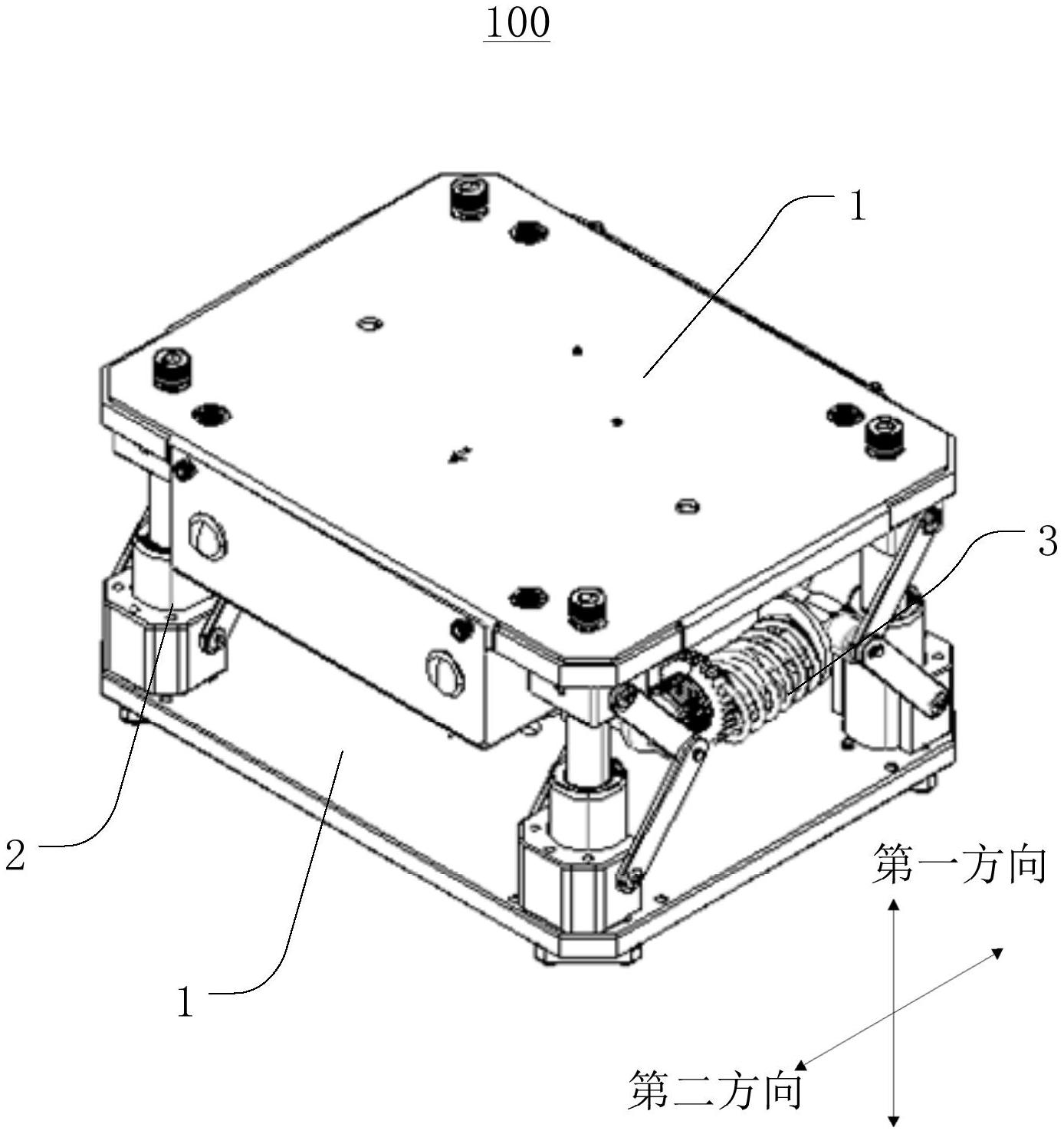 100

1

3

2

1

第一方向

第二方向