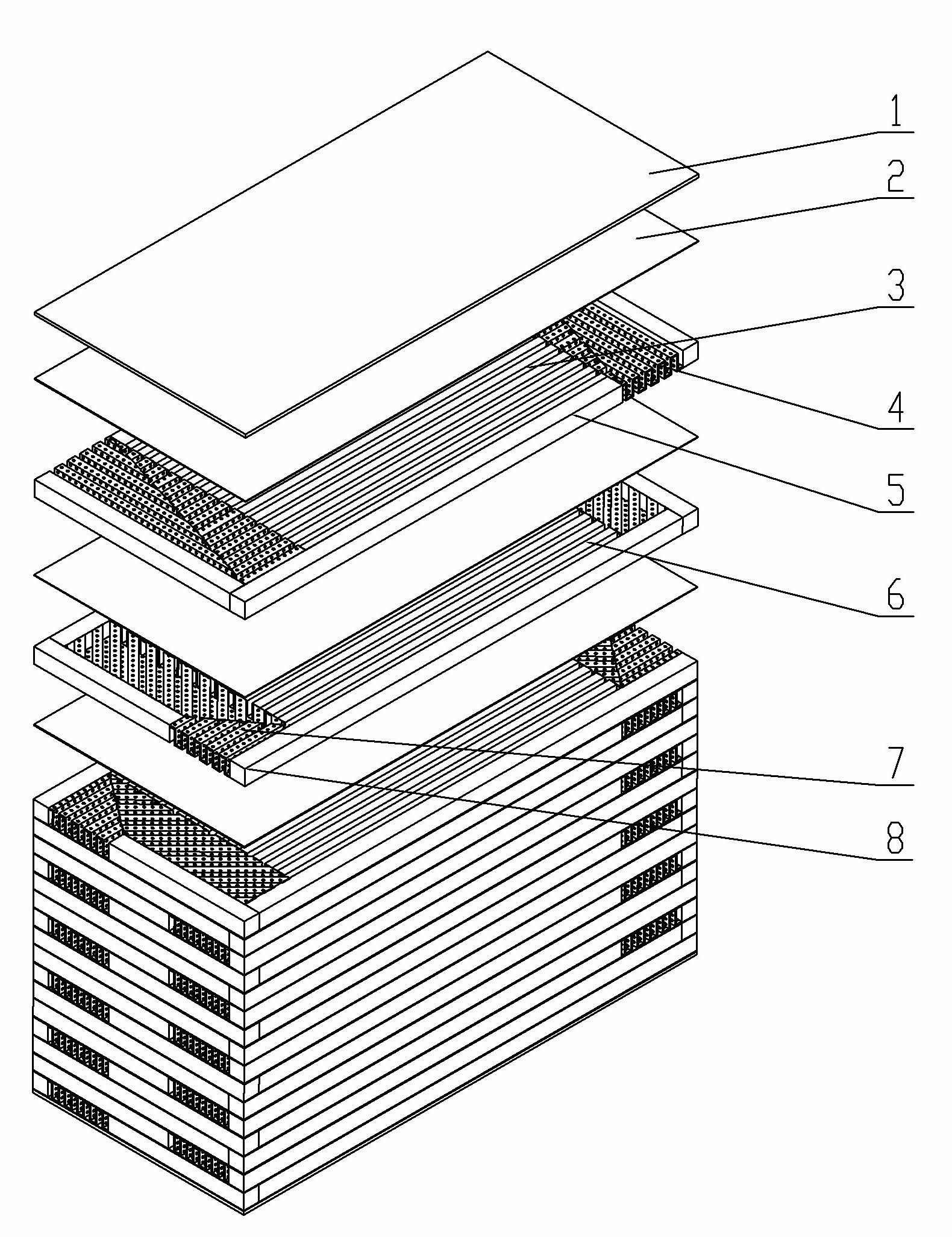 1
2
3
4
5
6
7
8