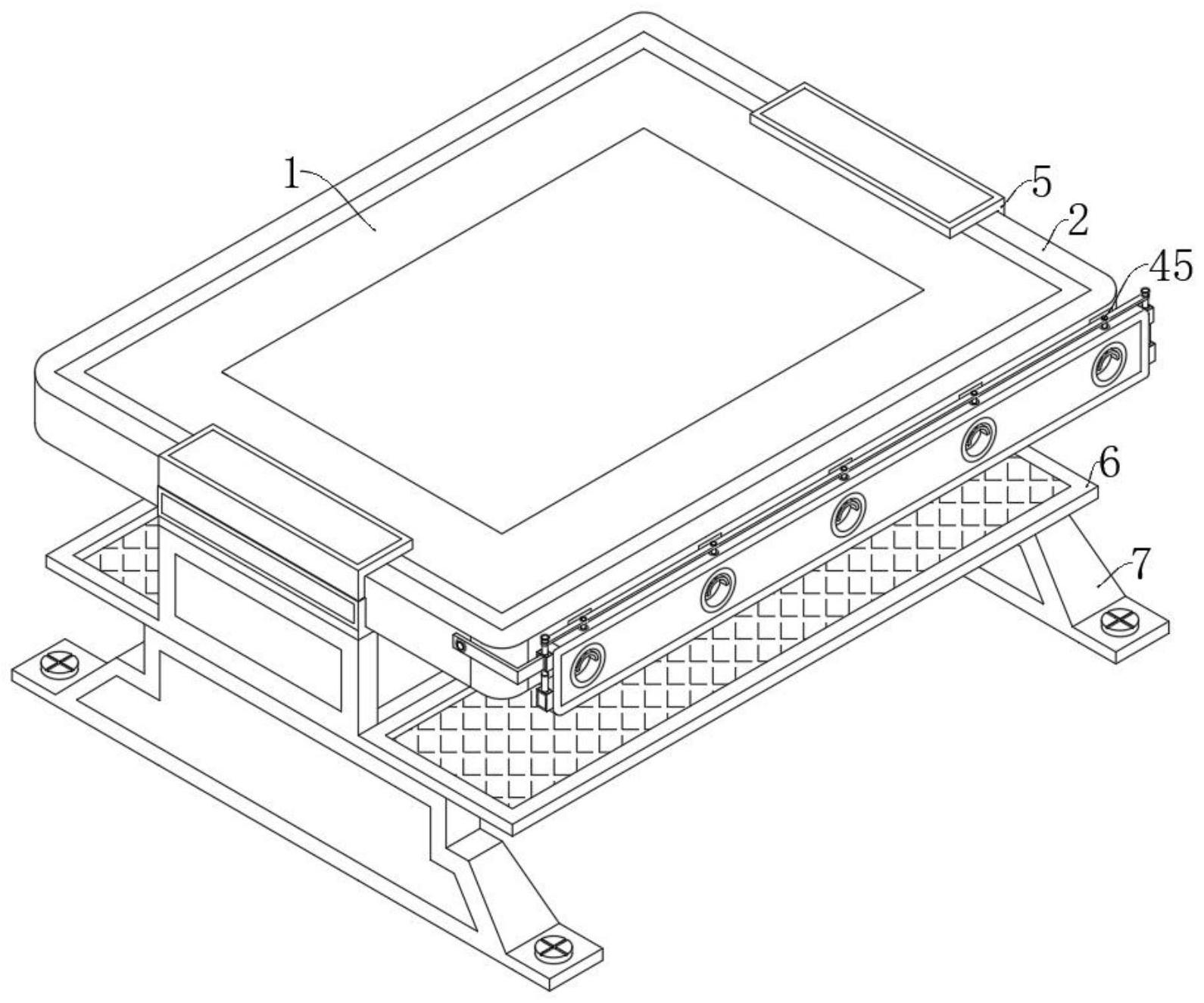 1
5
2
45
6
7