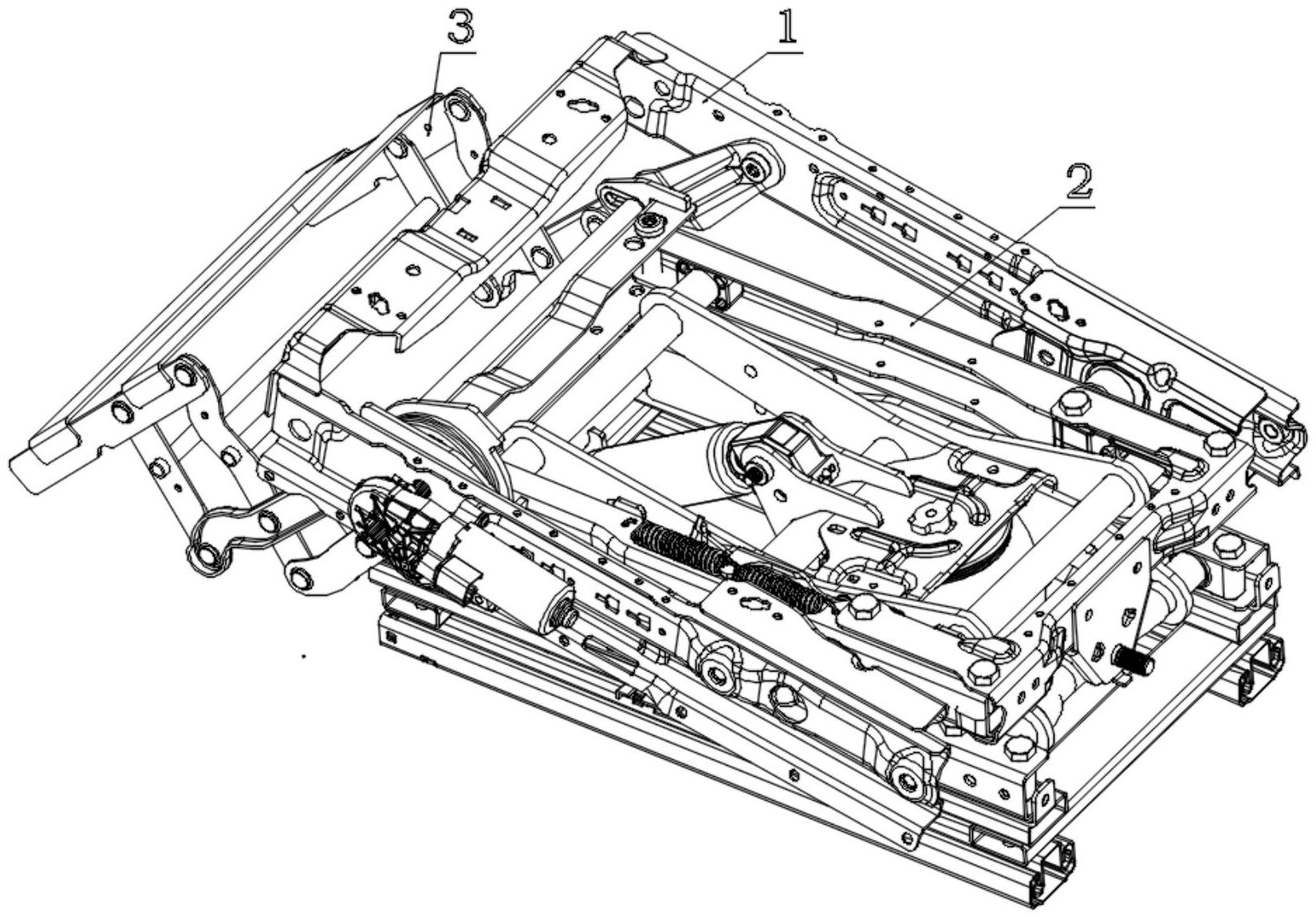 3
1
2