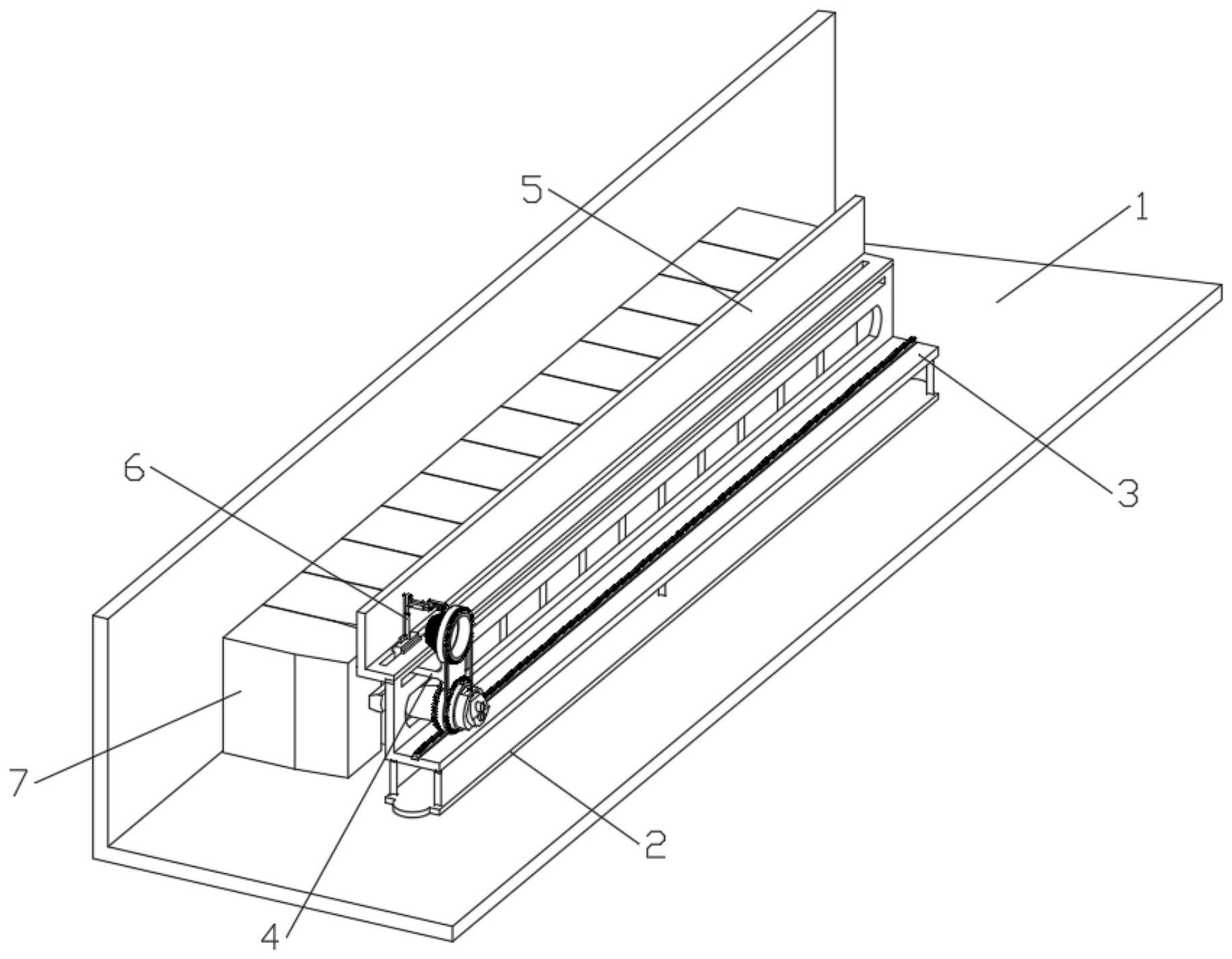 5
1
6
3
7
2
4