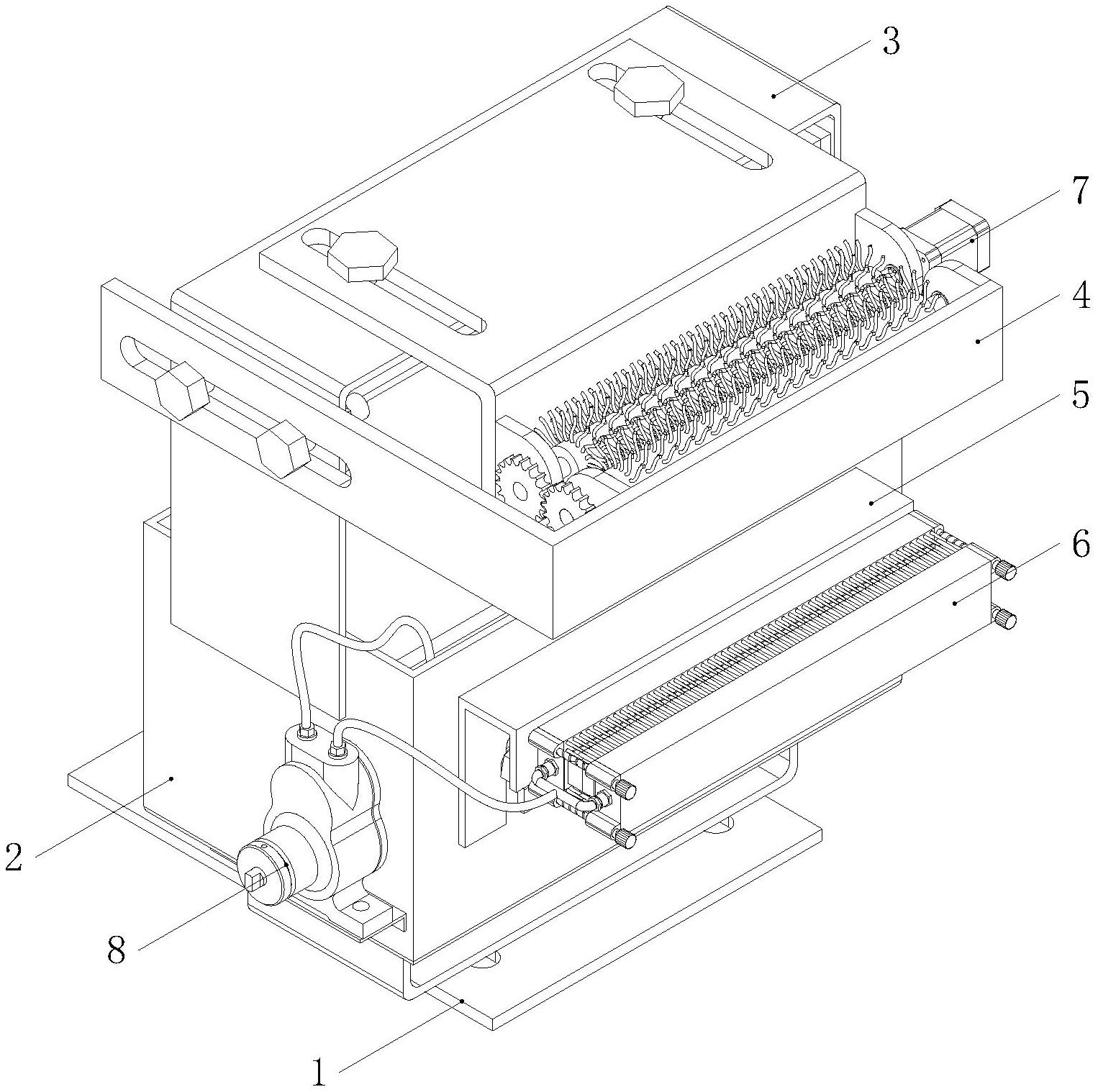 3
7
4
5
6
2
8
1