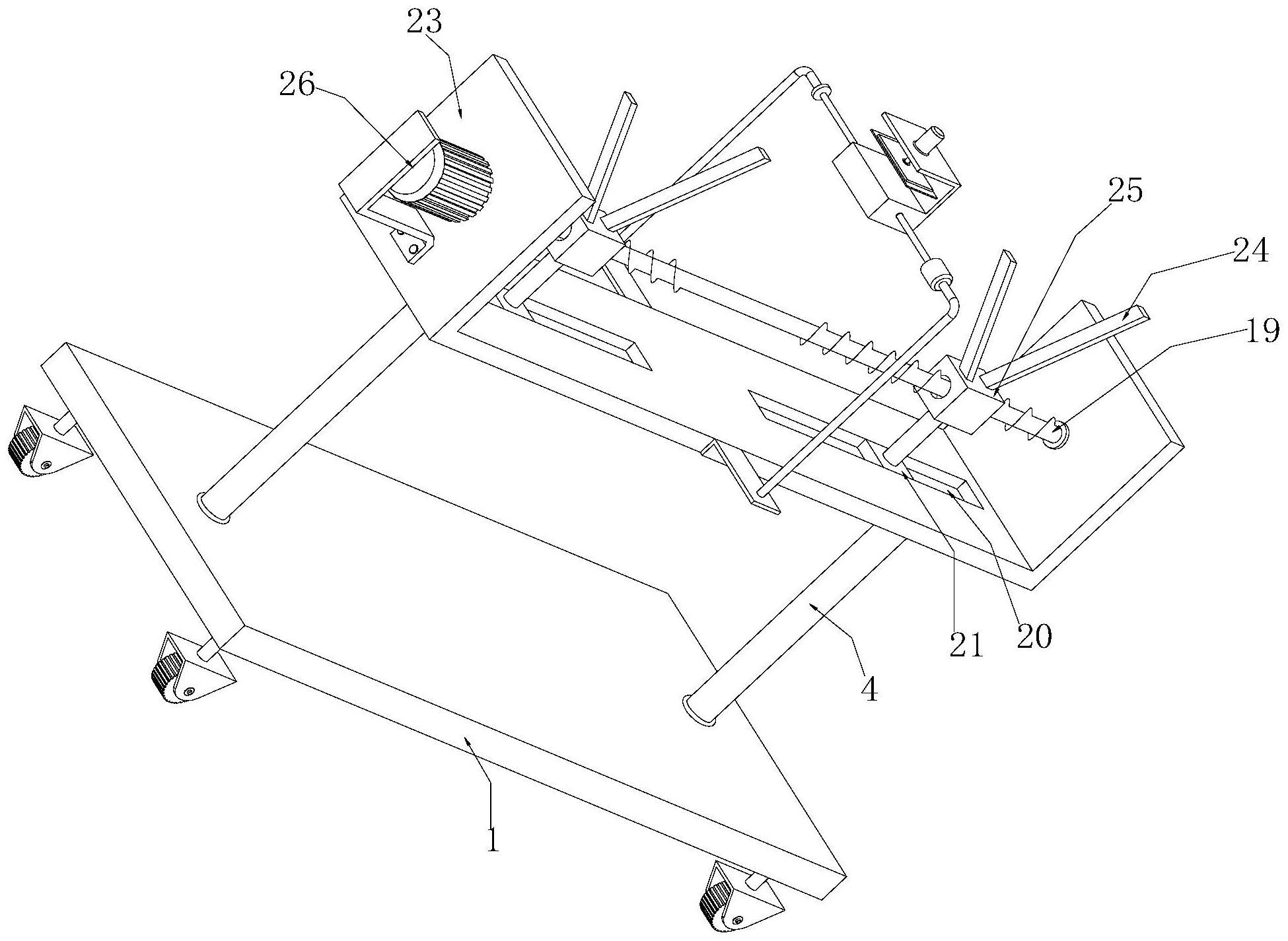 23
26
25
24
19
21
20
4
1