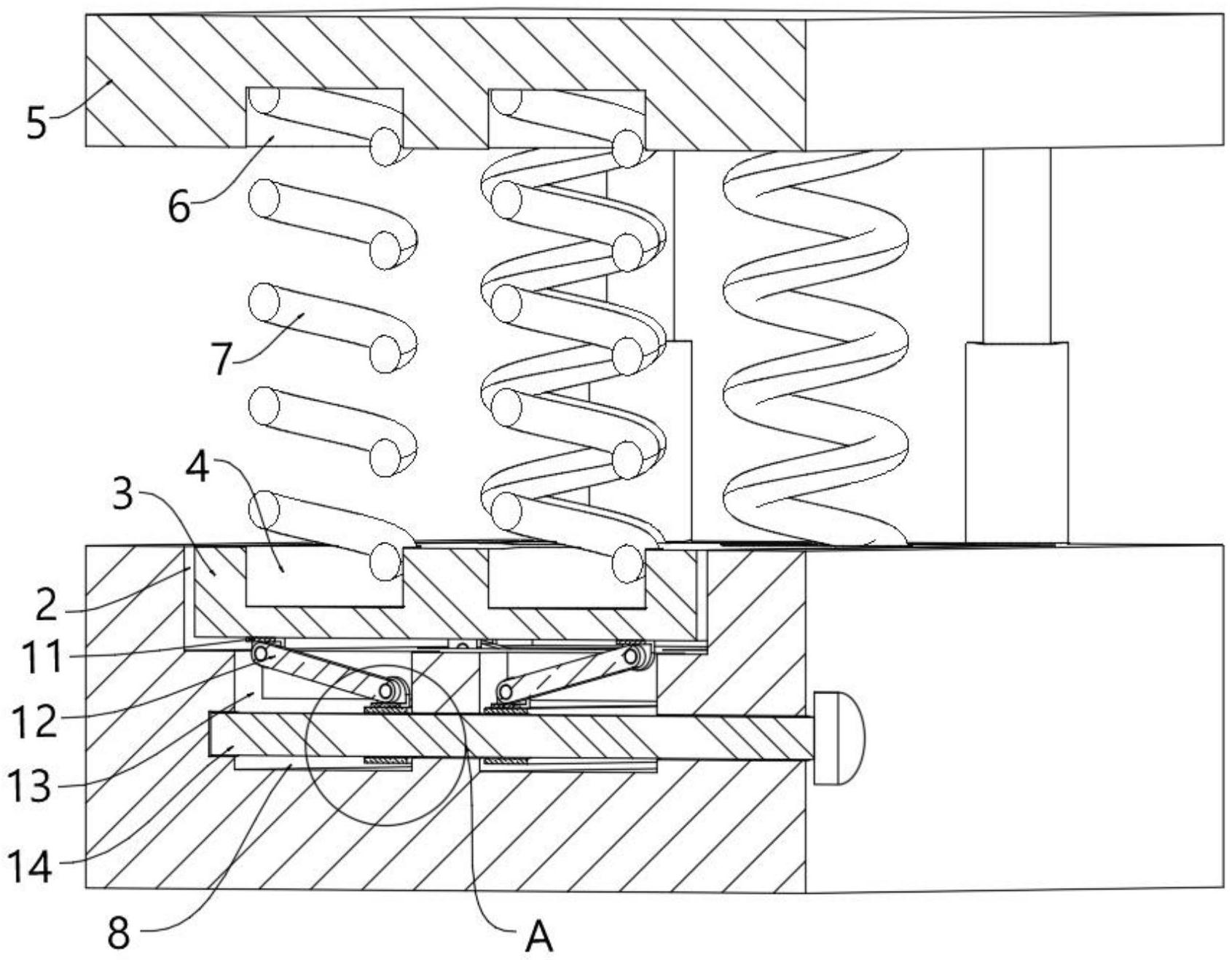 5
6
7
4
3
2
11
12
13
14
8
A