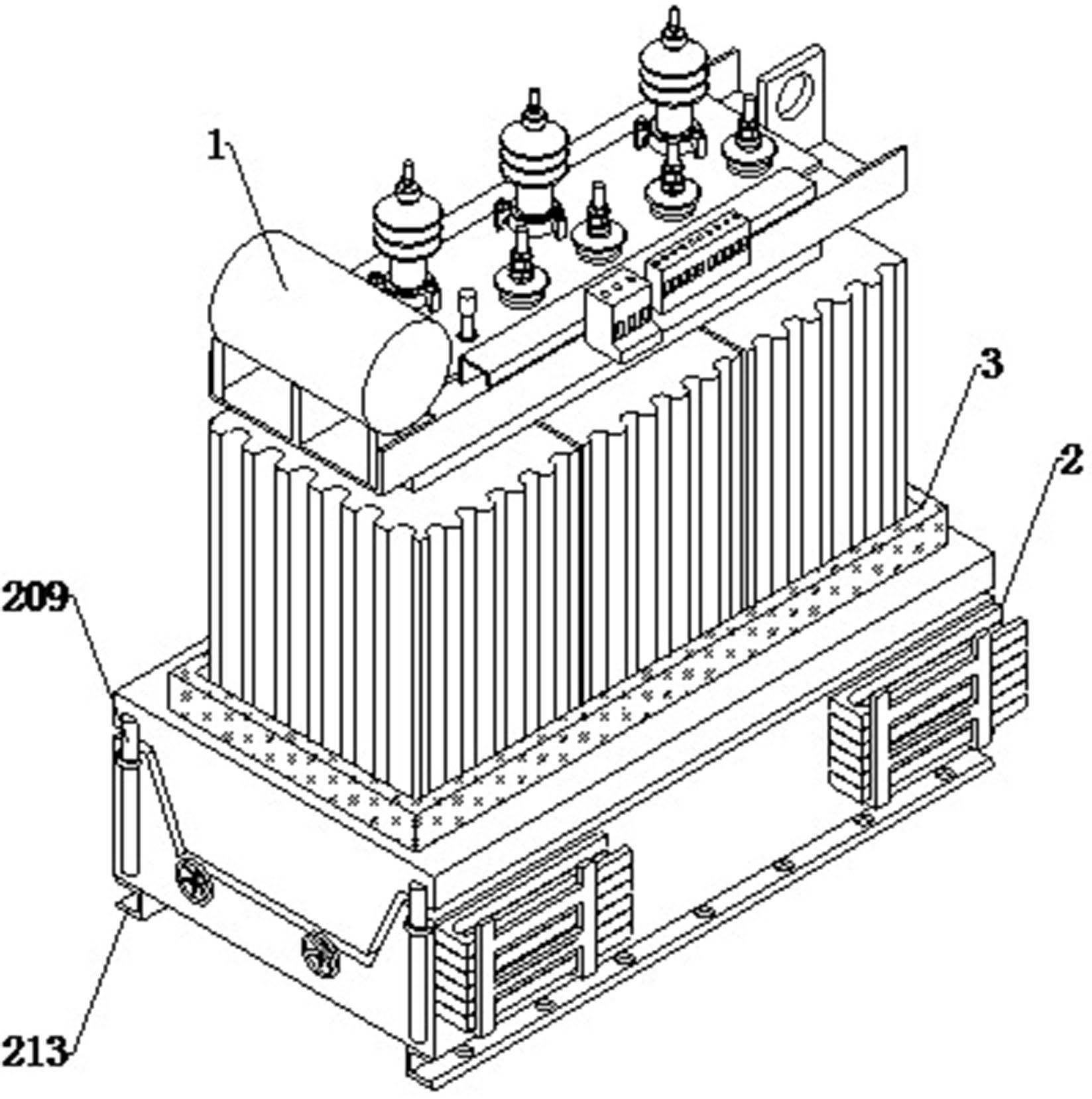 1
3
2
209
213