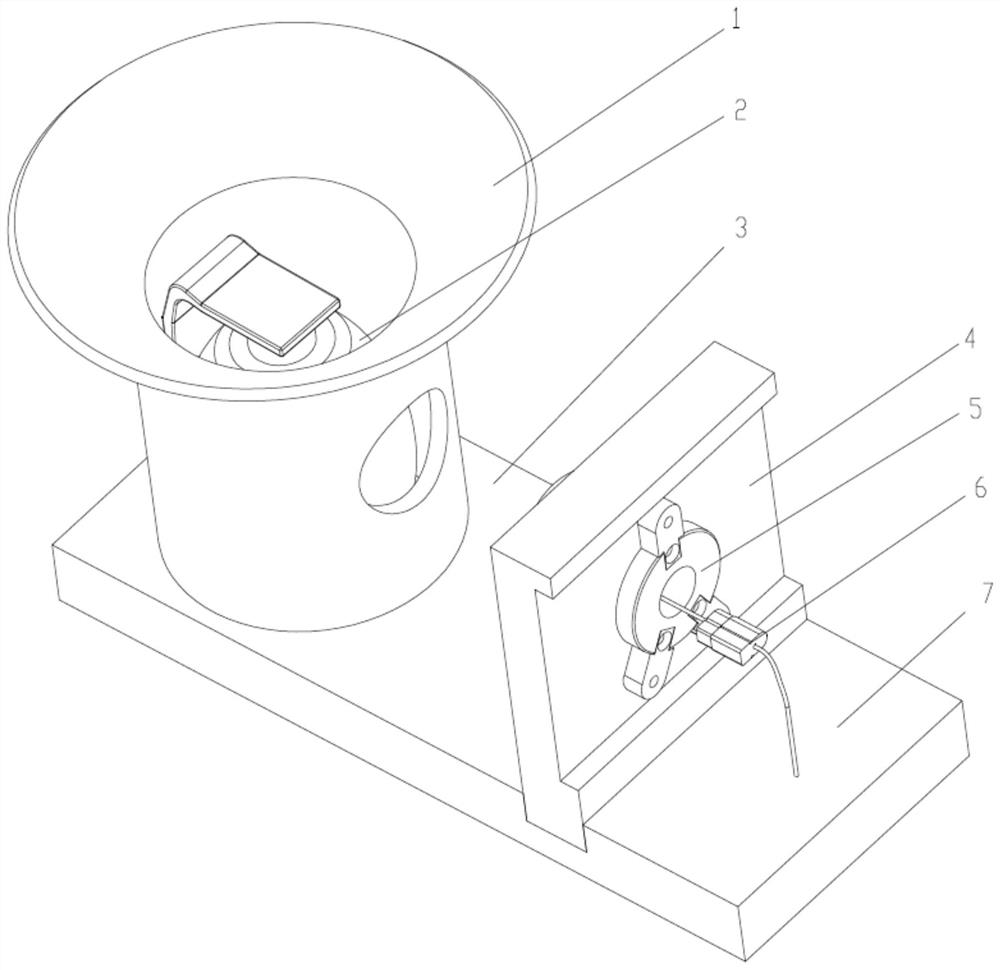 1
2
3
4
5
6
7