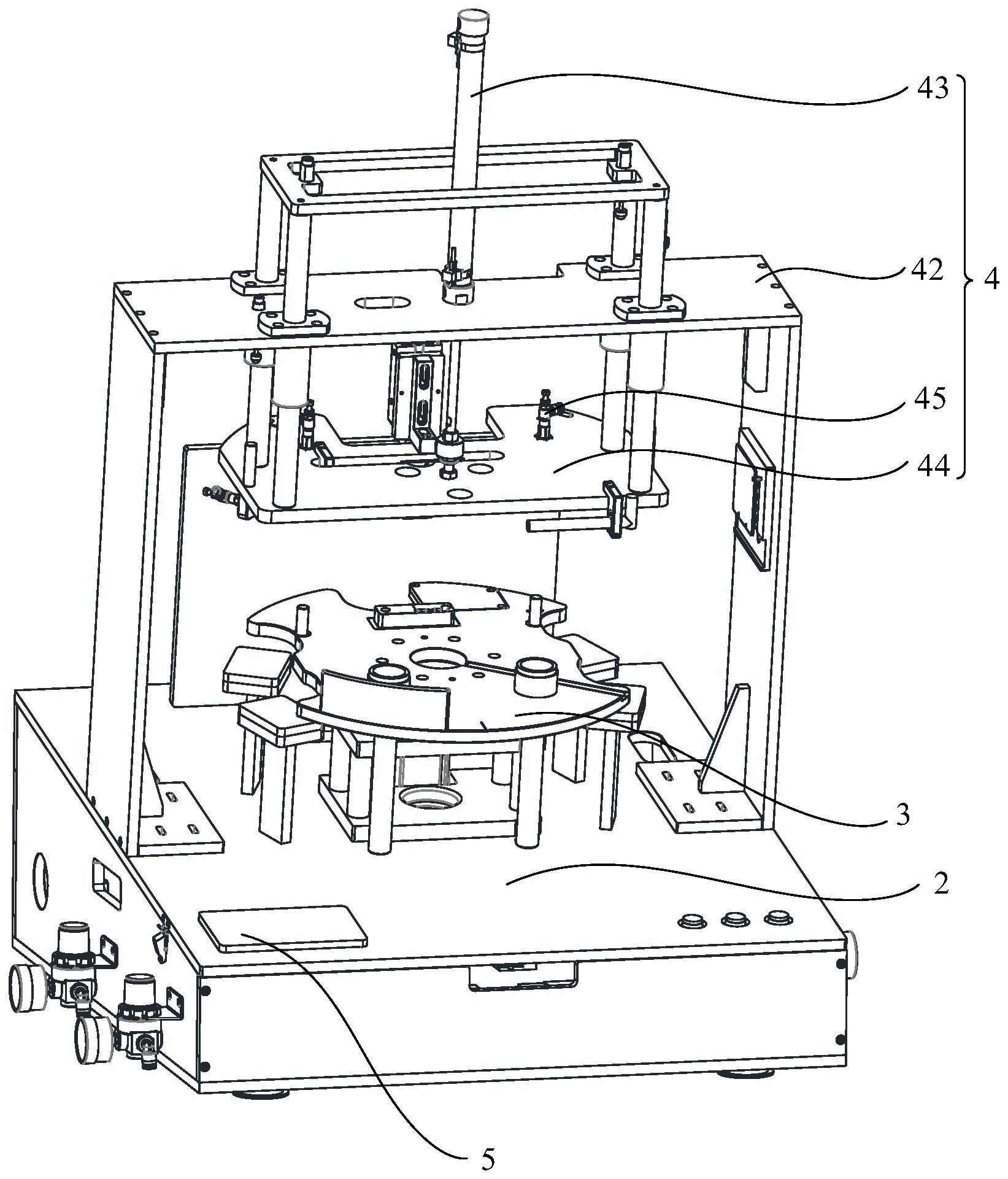 43
42
4
45
44
3
2
5