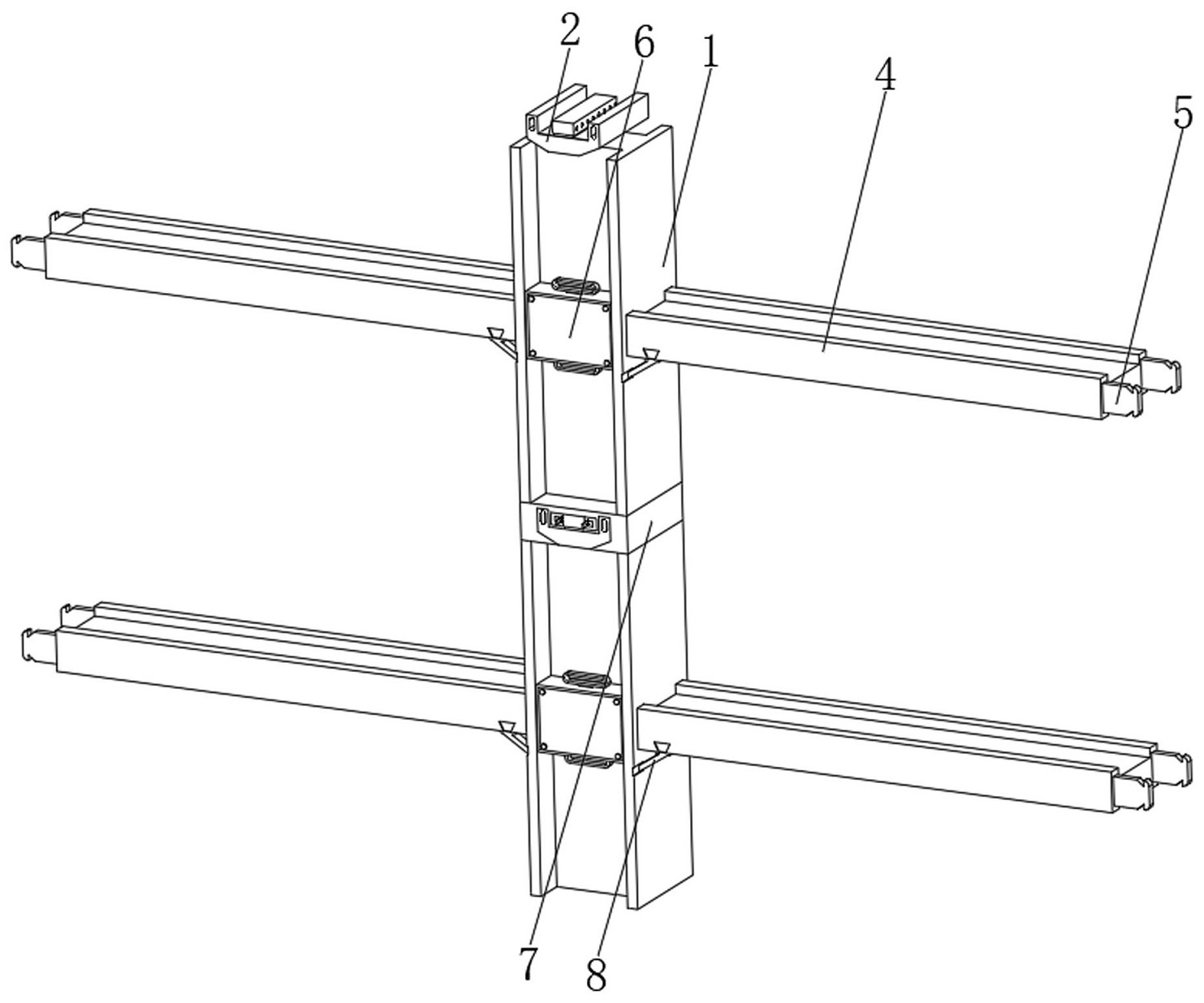 2
6
1
4
5
7
8