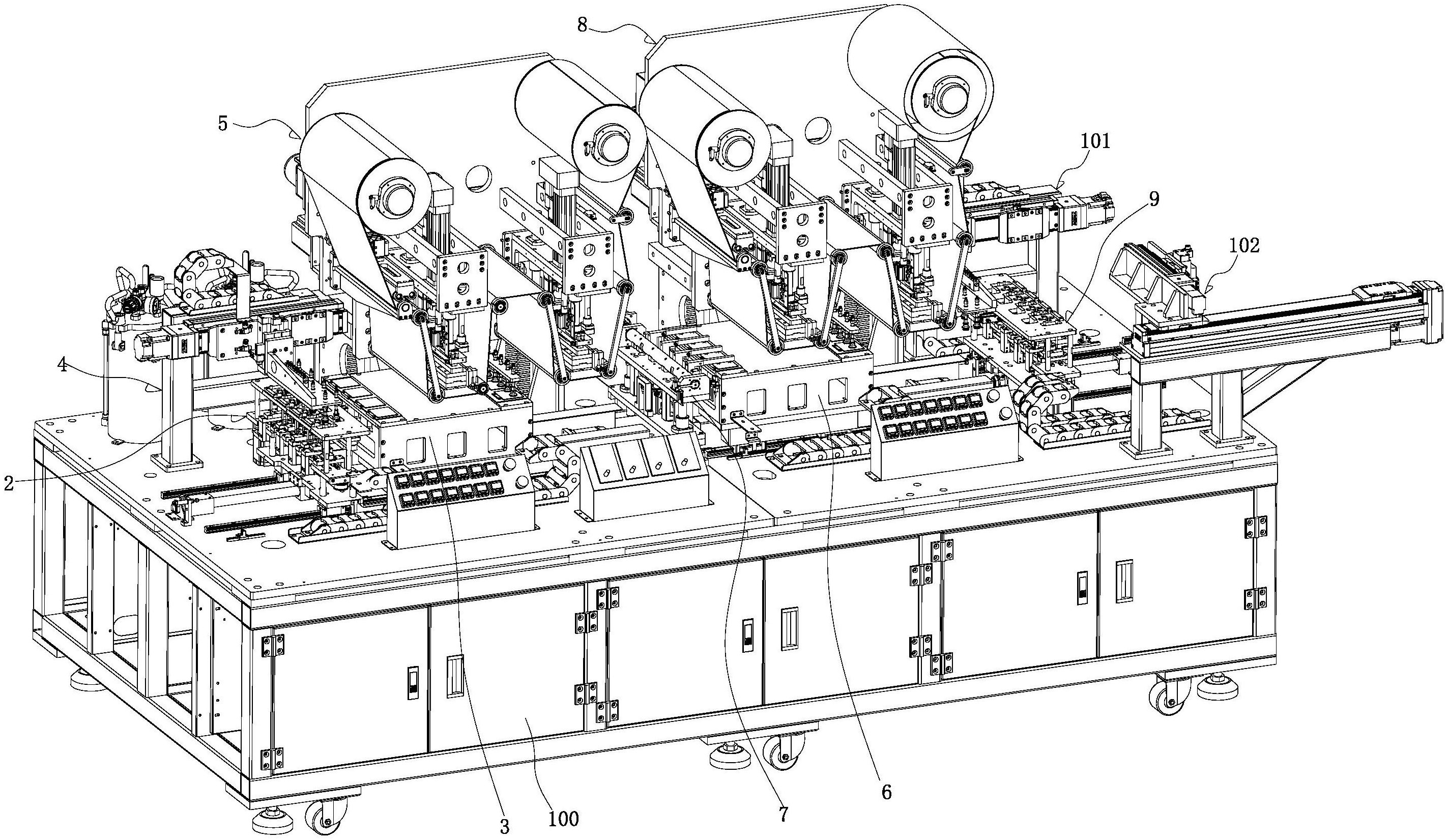 8
5
101
9
102
4
2
3
100
7
6