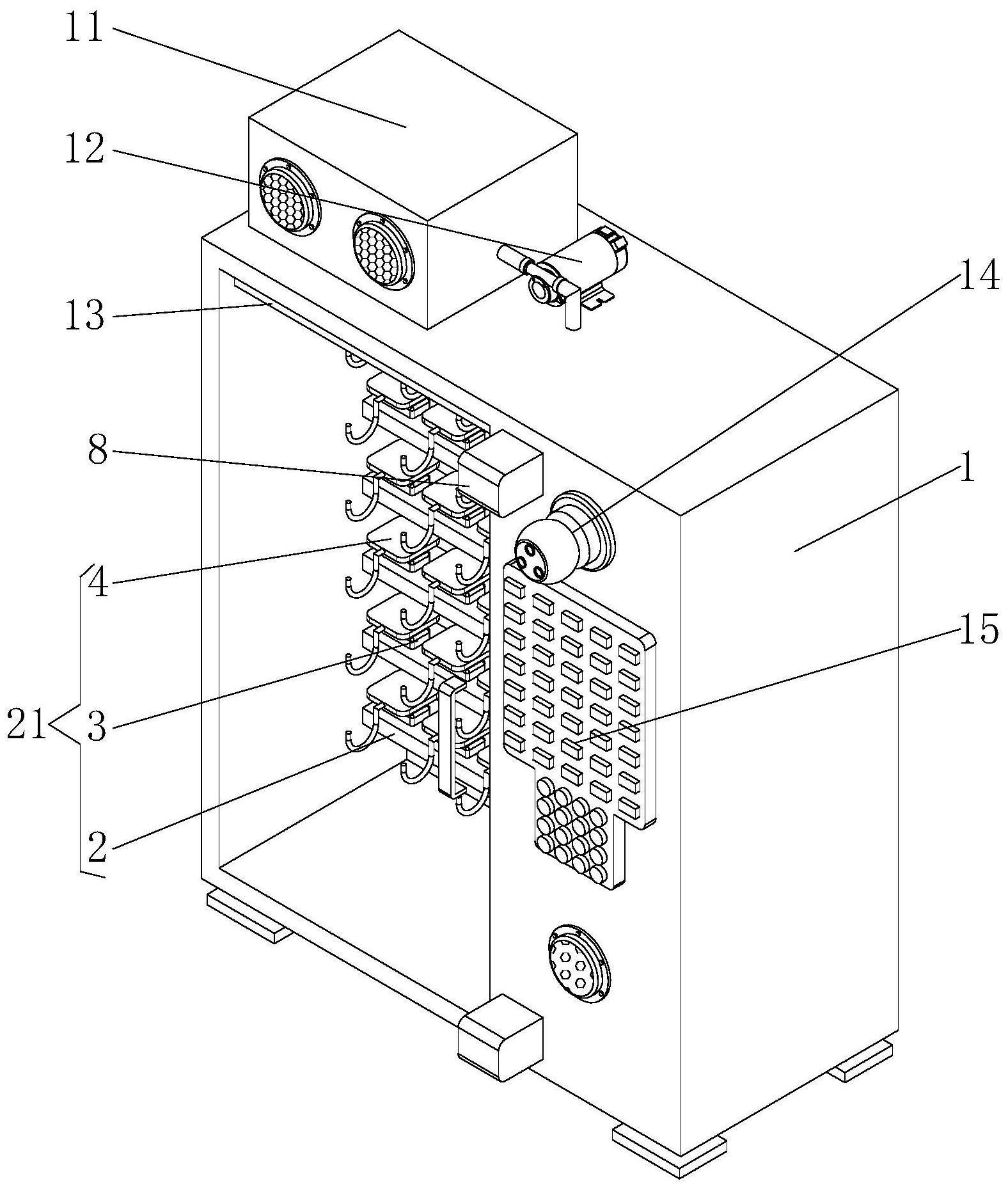 11
12
13
14
8
1
4
15
21
3
2