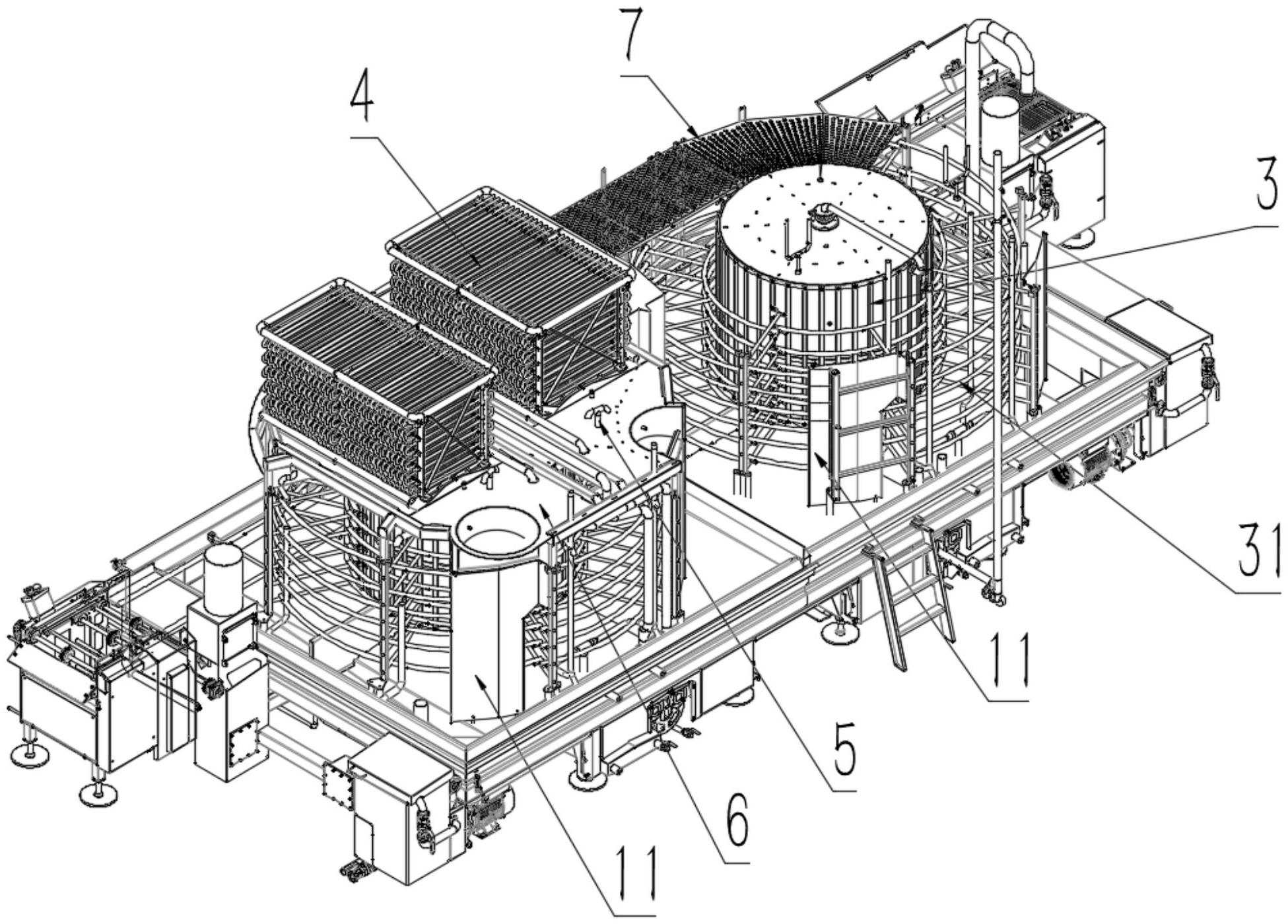 7
4
3
31
11
5
6
11