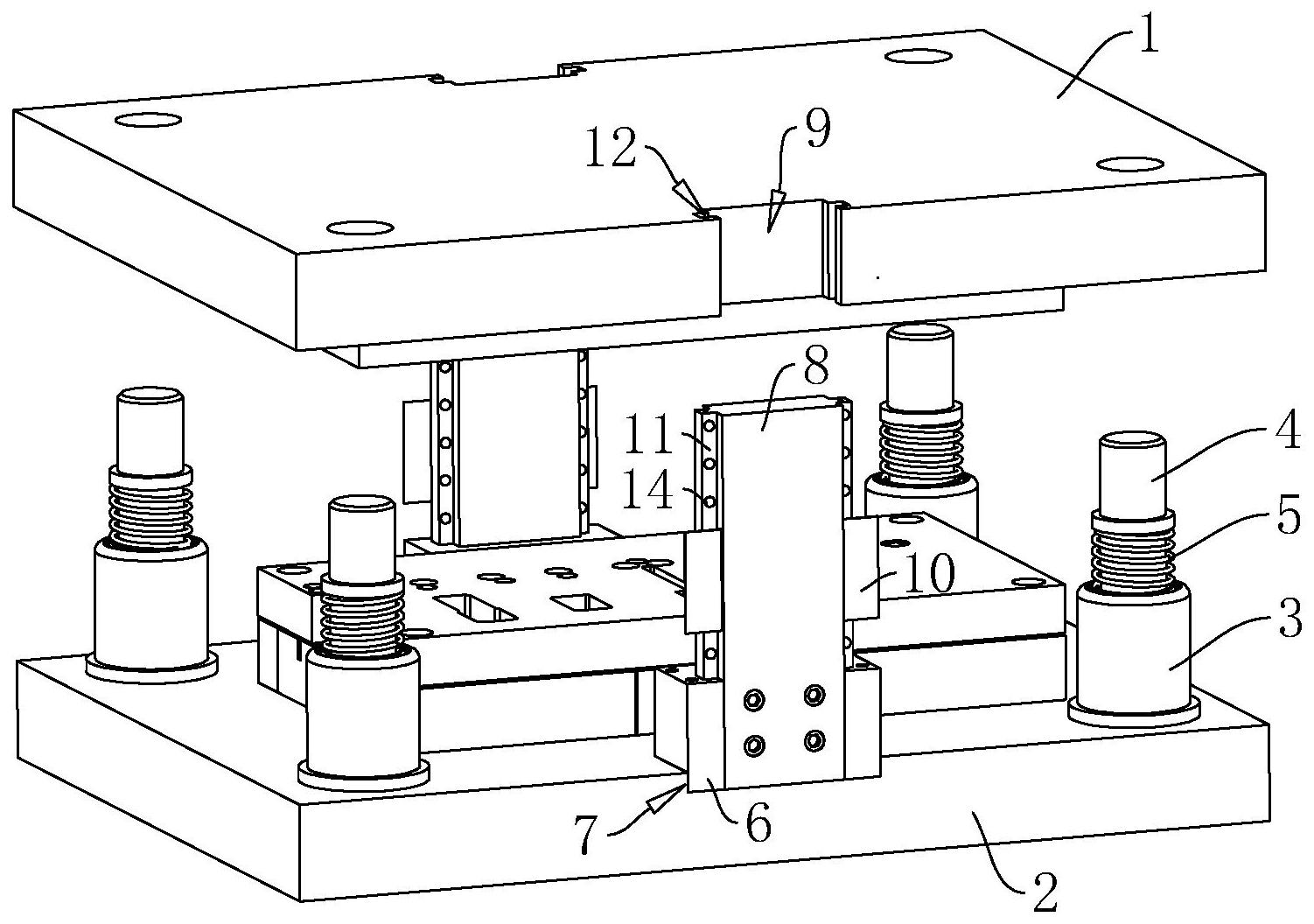 1
12
9
8
11
14
4
5
10
3
7
6
2