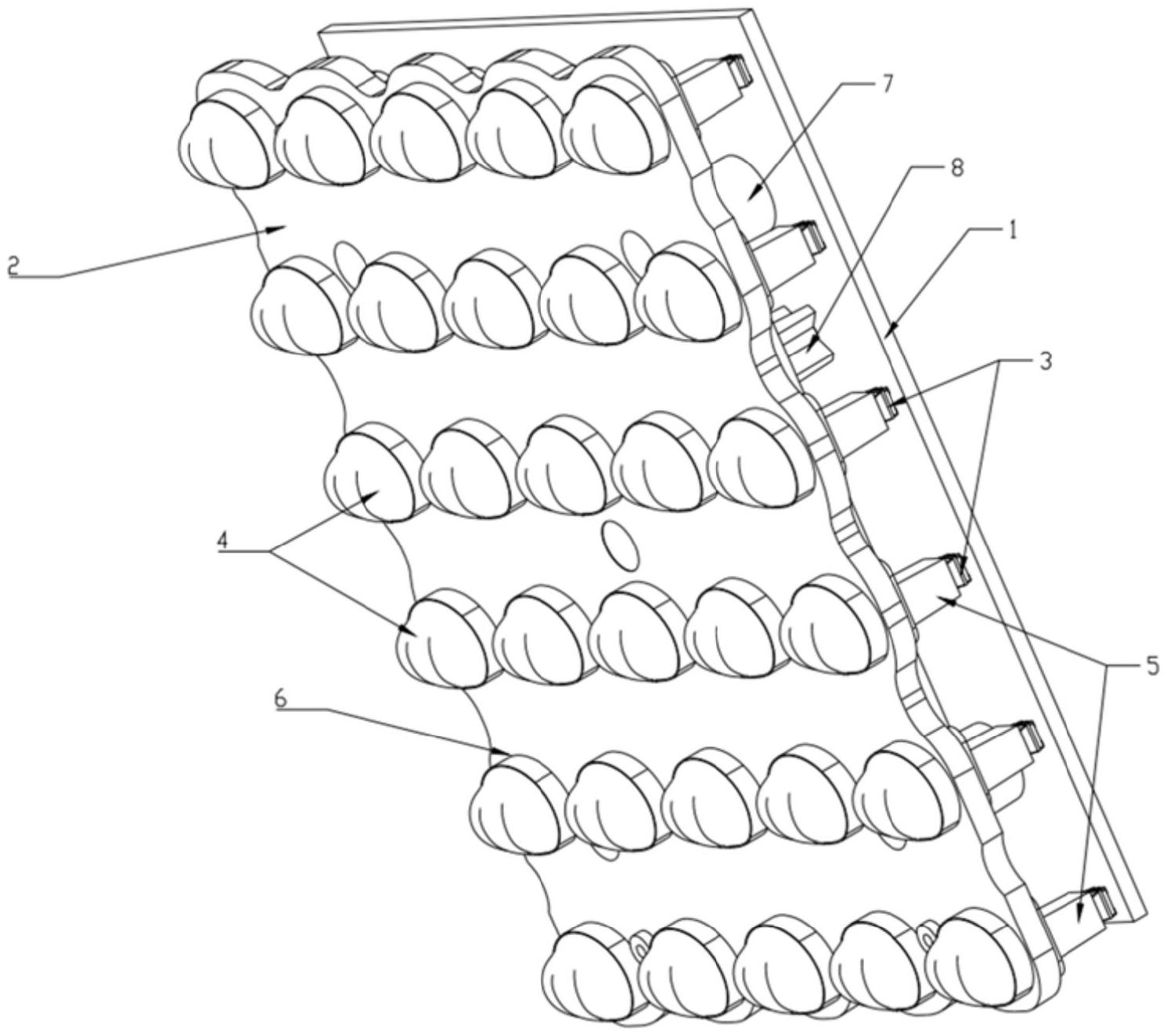 7
8
1
2
3
4
5
6