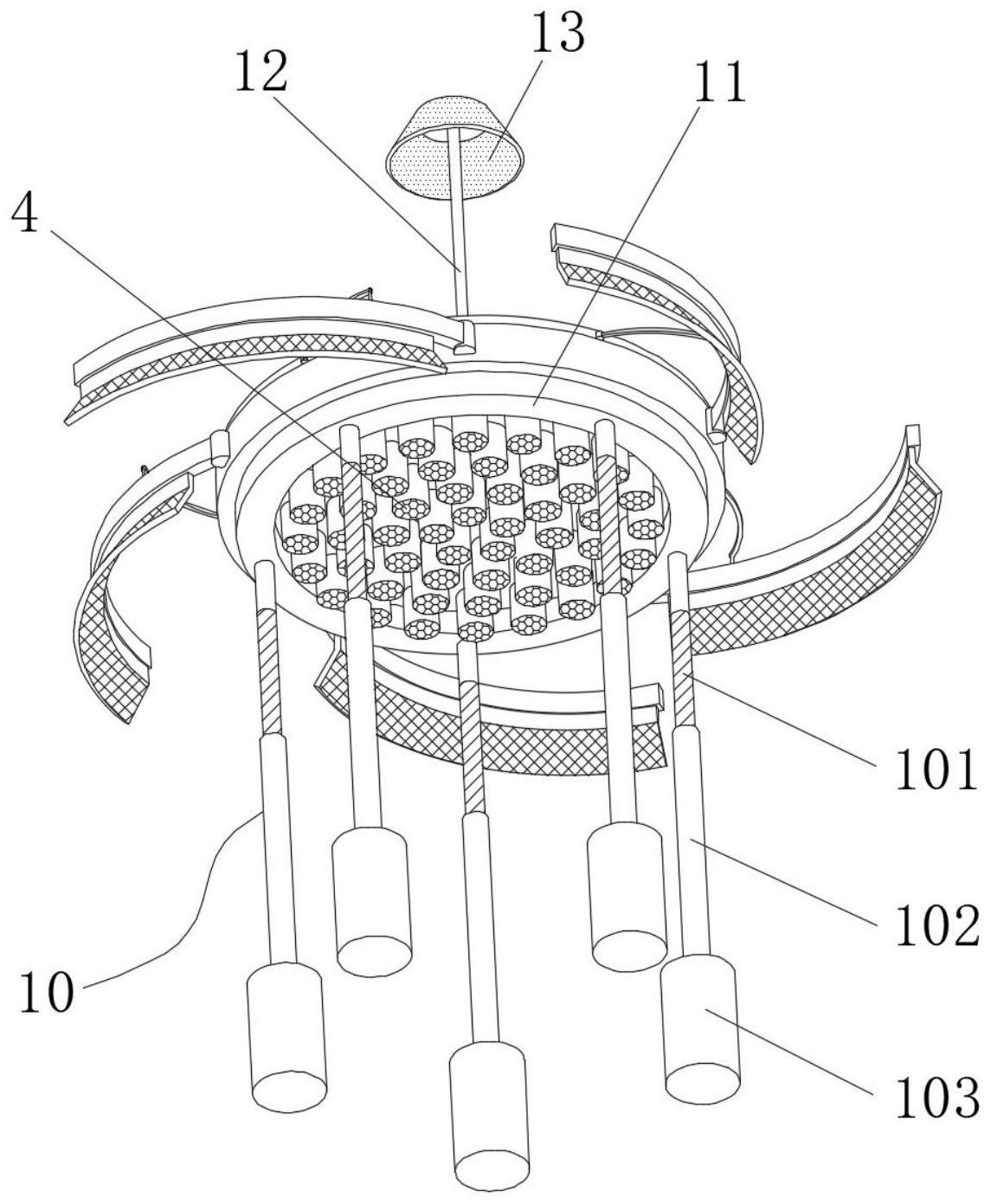 13
12
11
4
101
102
10
103