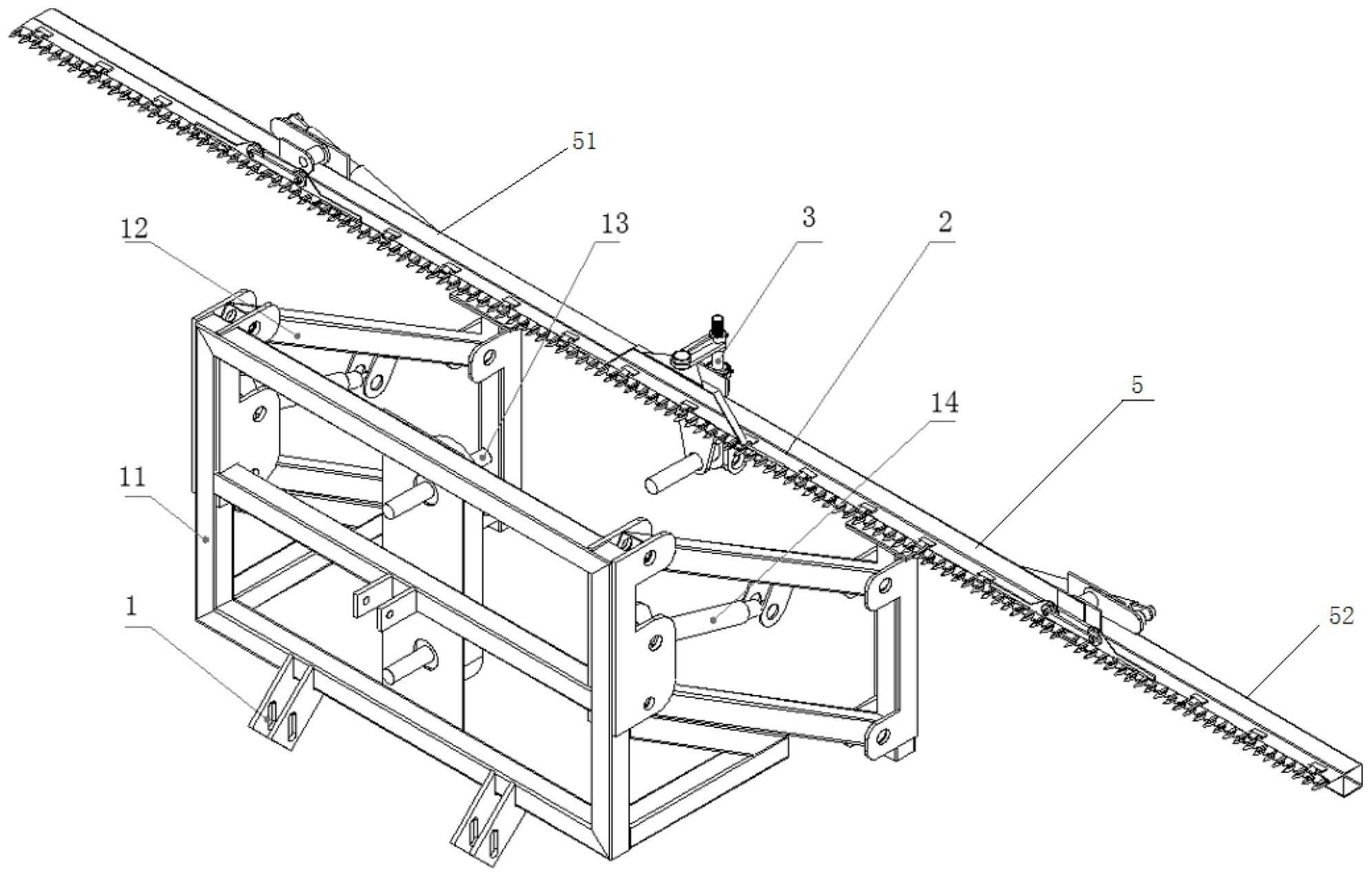 51
12
13
3
2
14
5
11
1
52