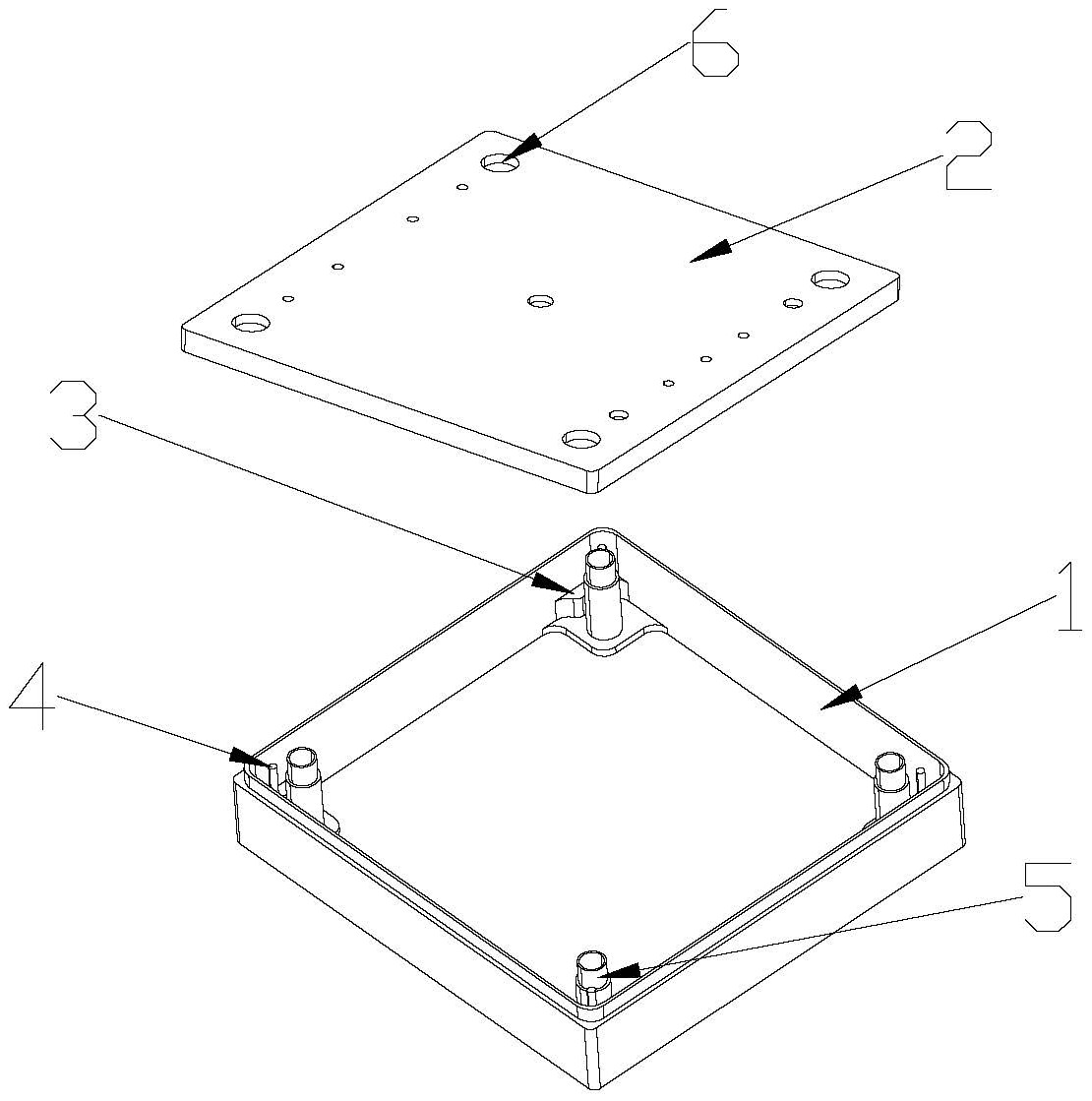 6
2
3
1
4
5