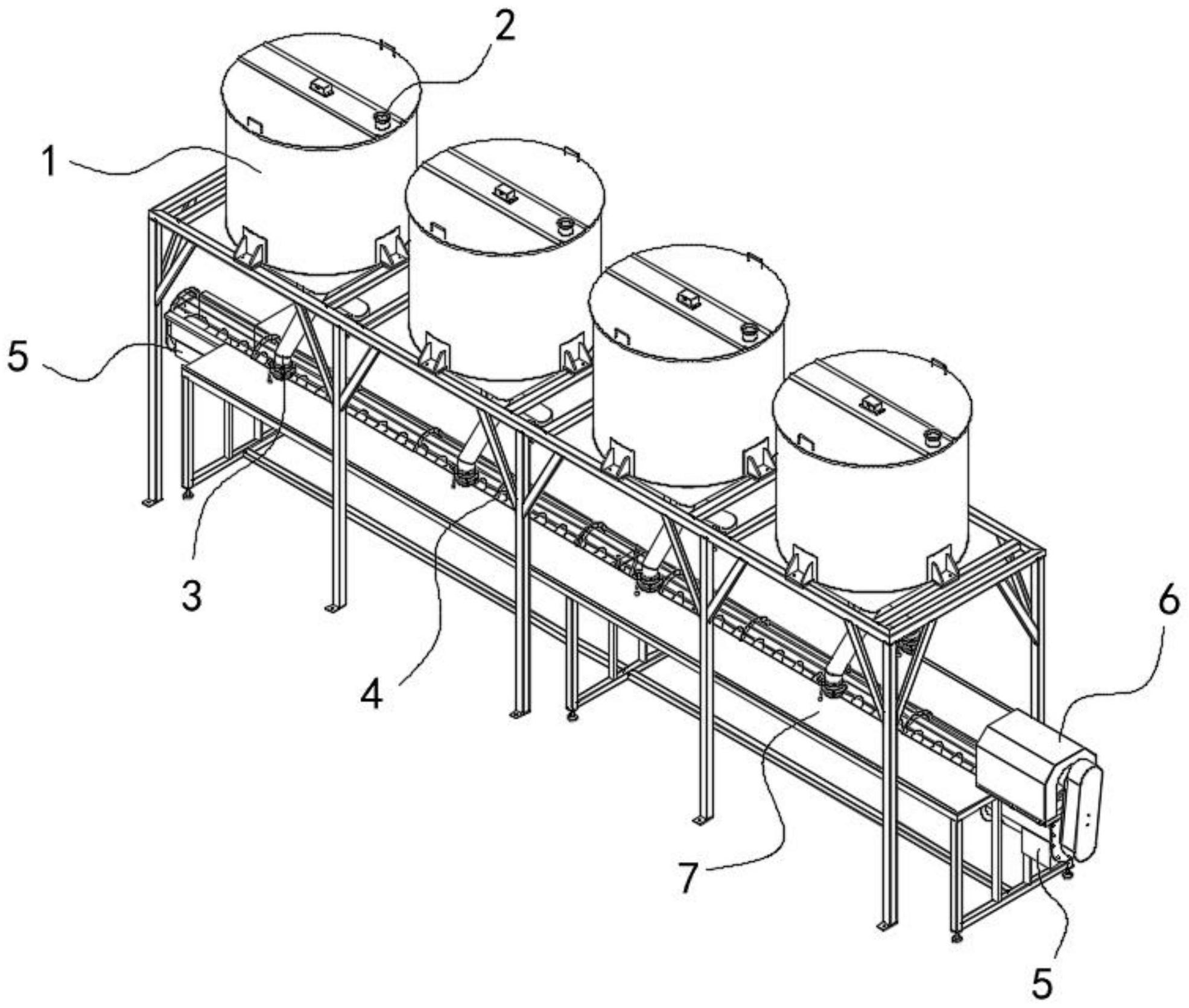 2
1
5
3
4
6
7
5