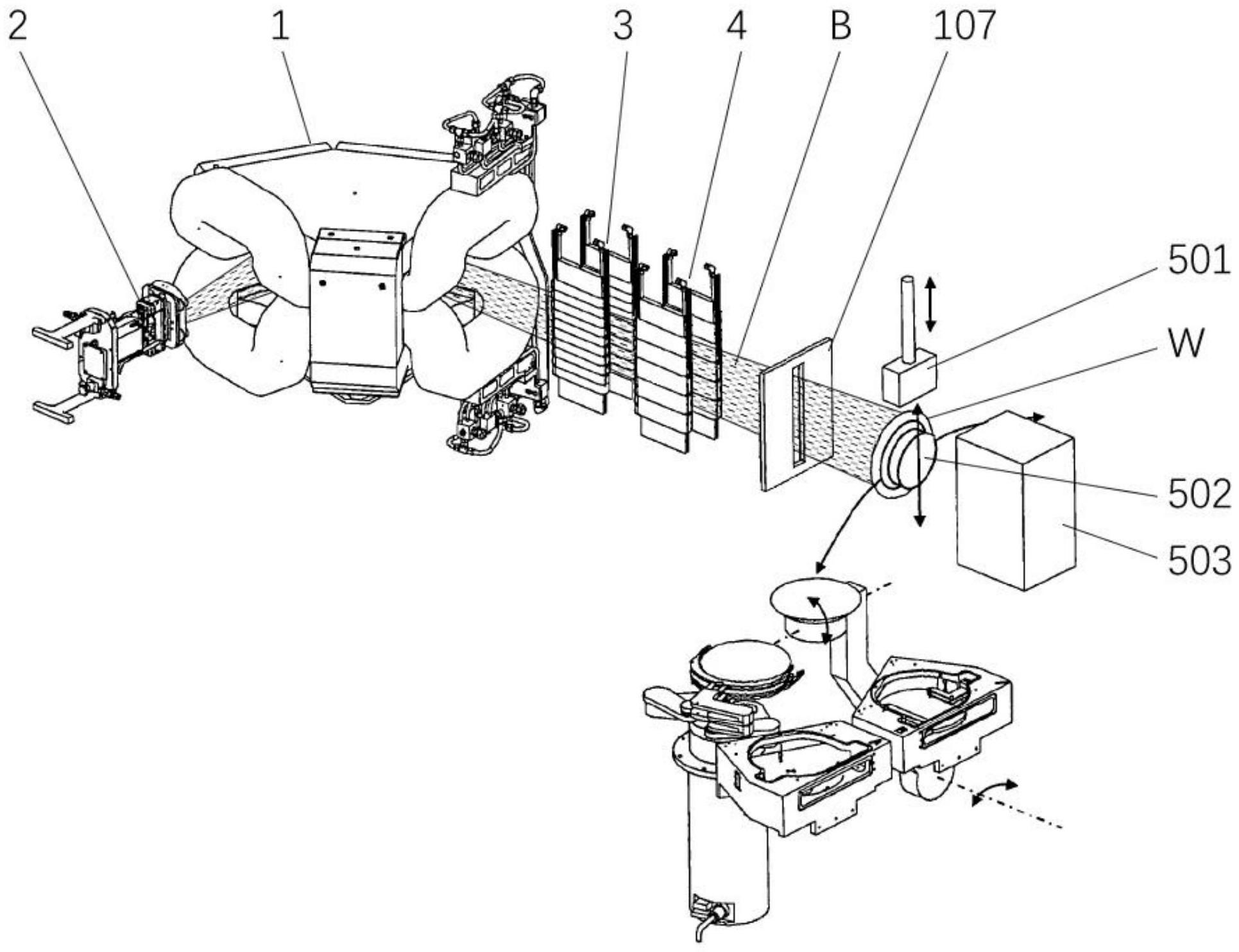 2 1 3 4 B 107

501

W

502

503