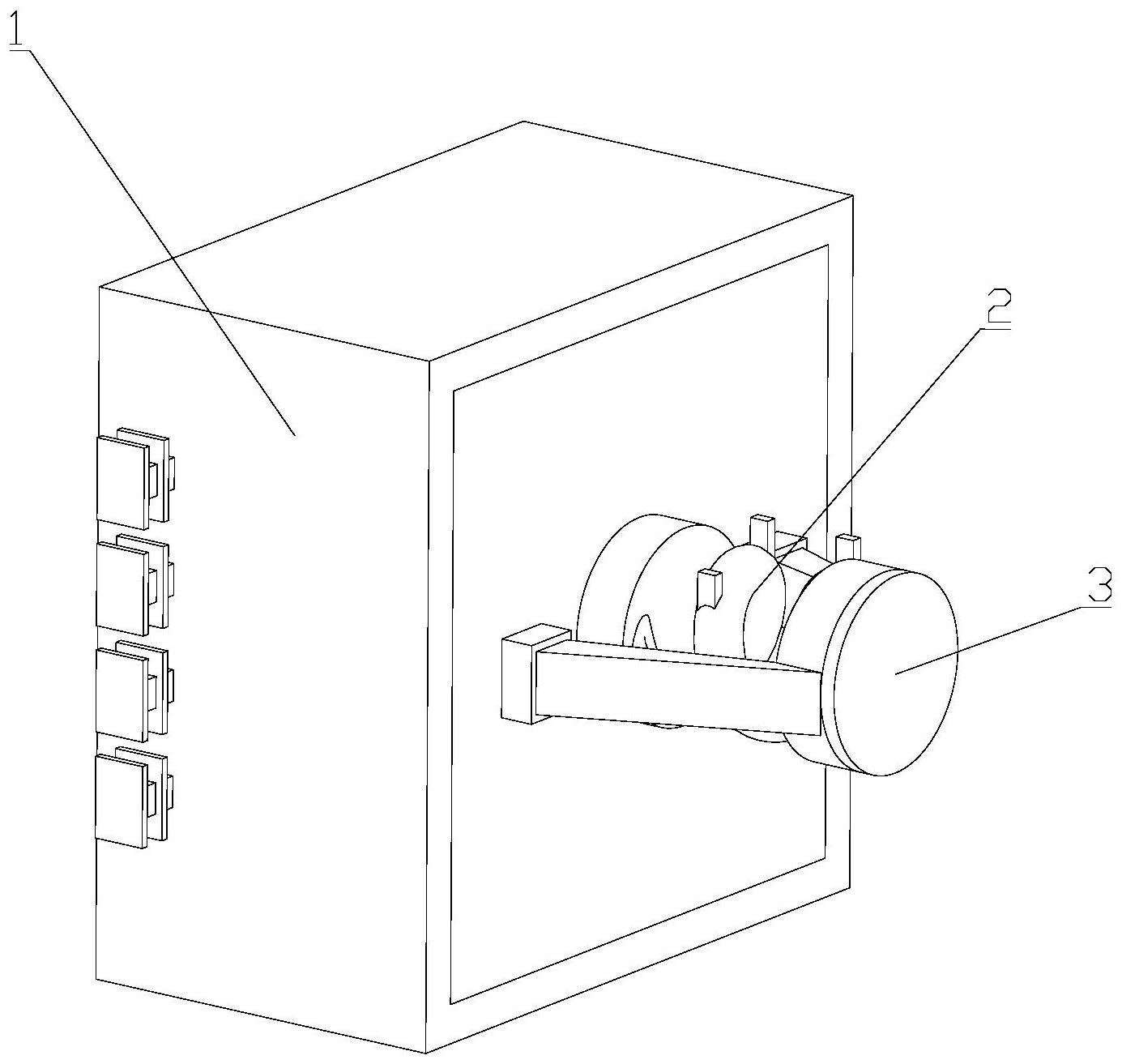 1
2
3