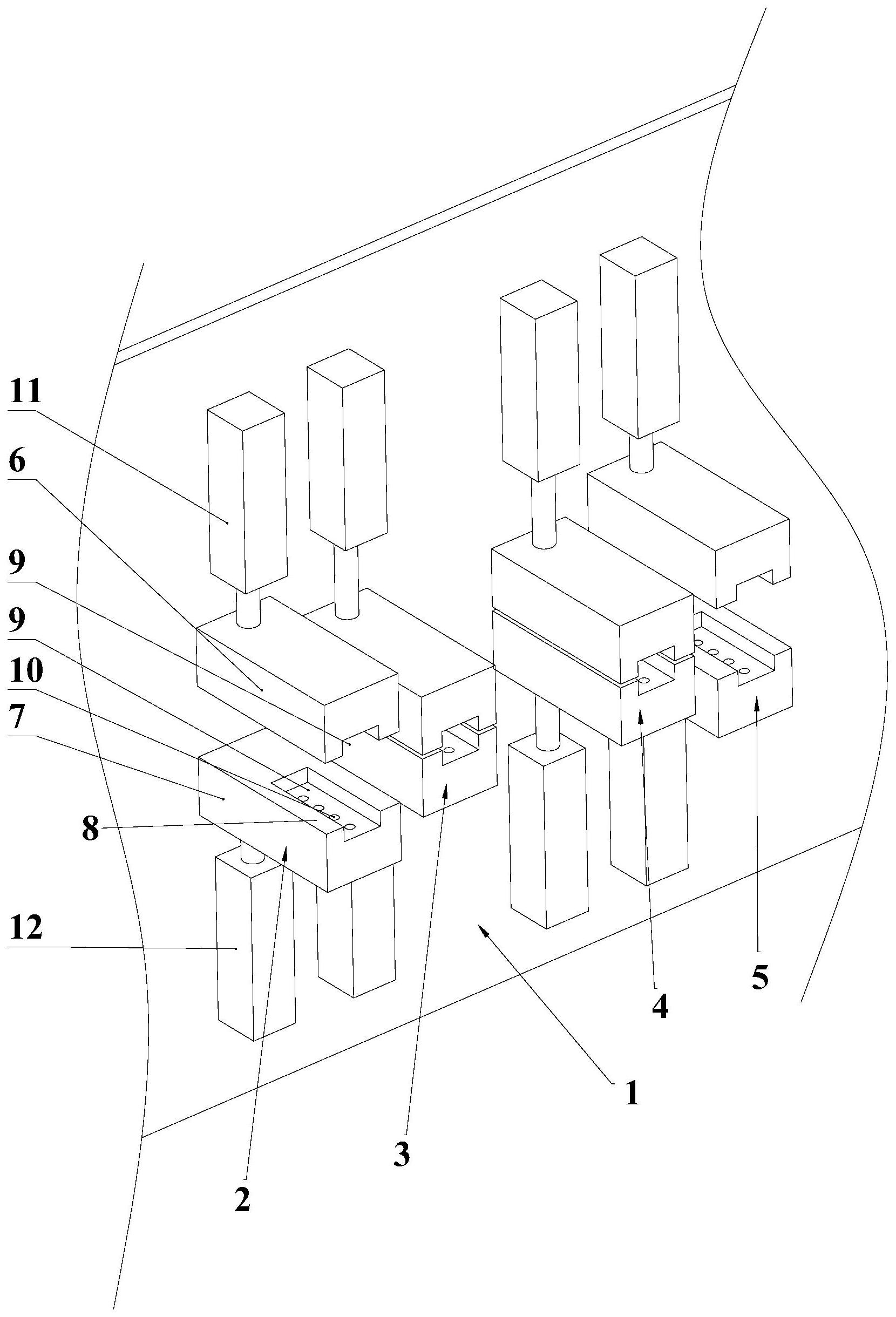 11
6
9
9
10
7
8
12
2
3
1
4
5