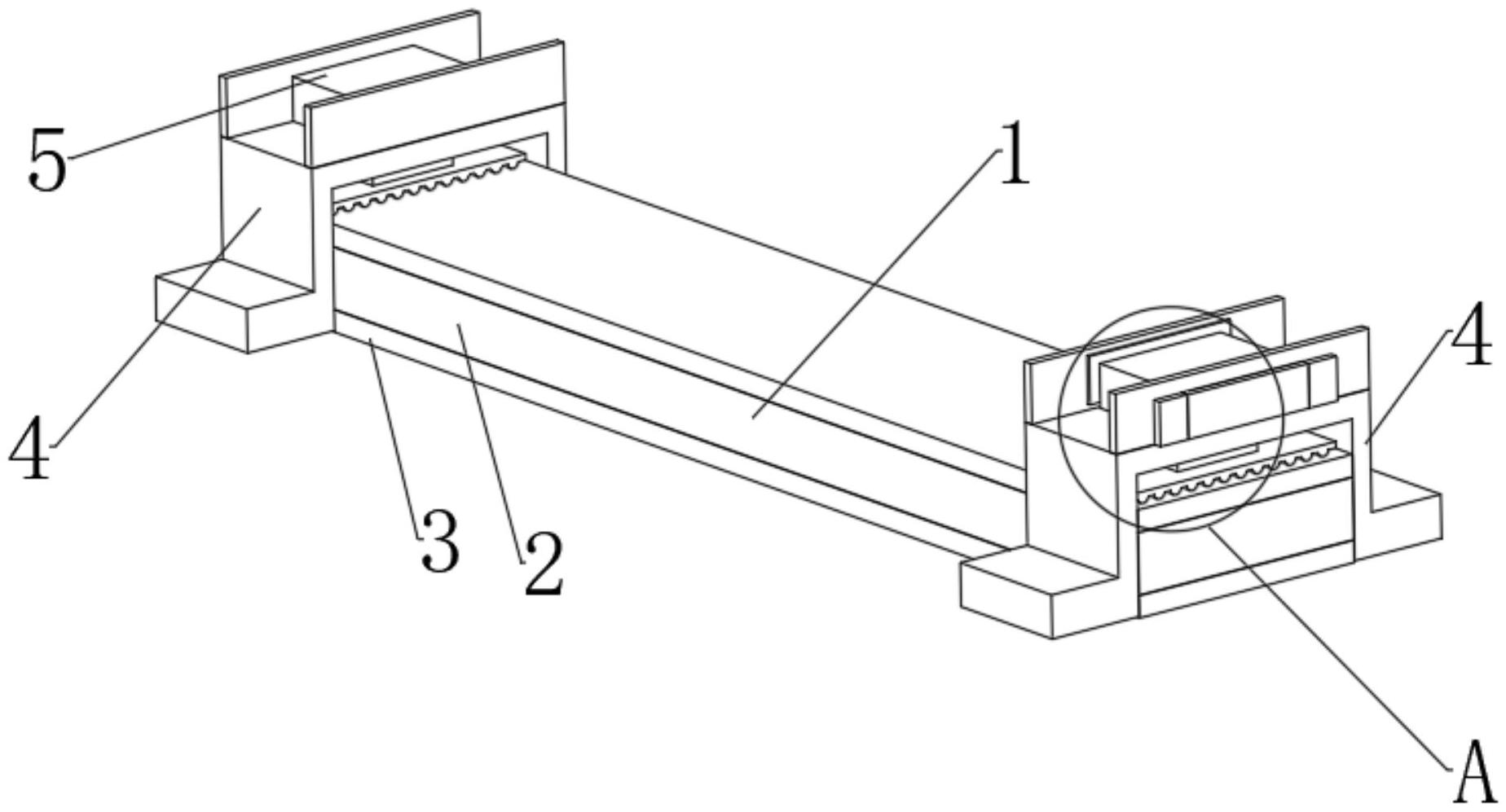 5
1
4
4
3
2
A