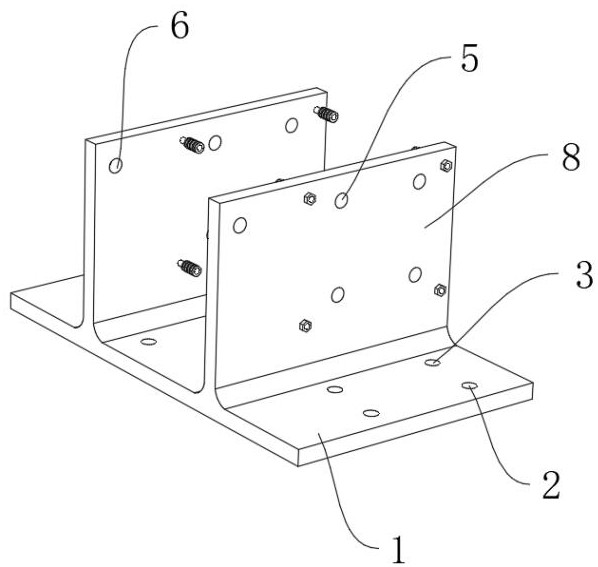 6
5
8
3
2
1