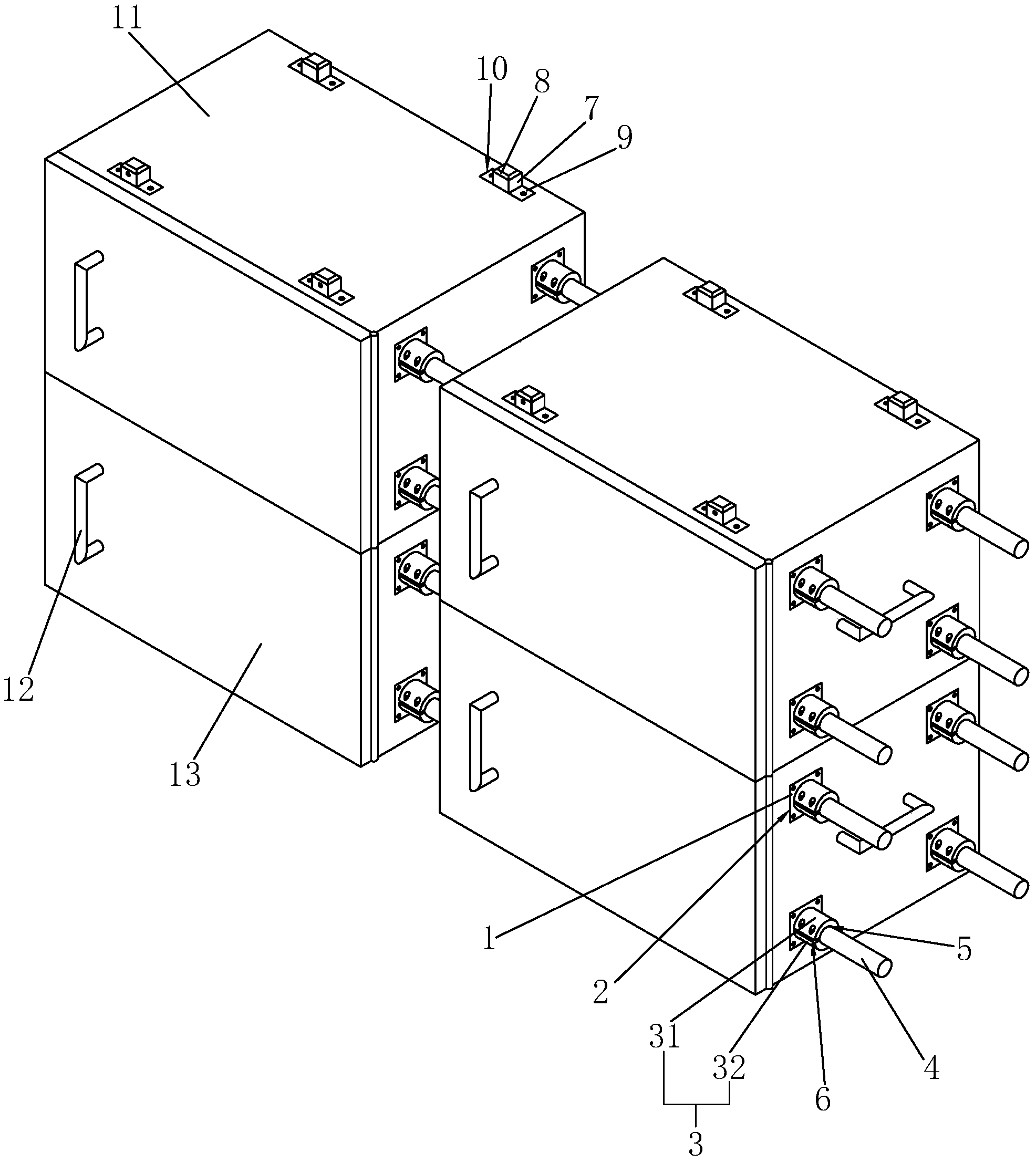 11
10
8
7
9
12
13
1
2
5
31
32
6
4
3